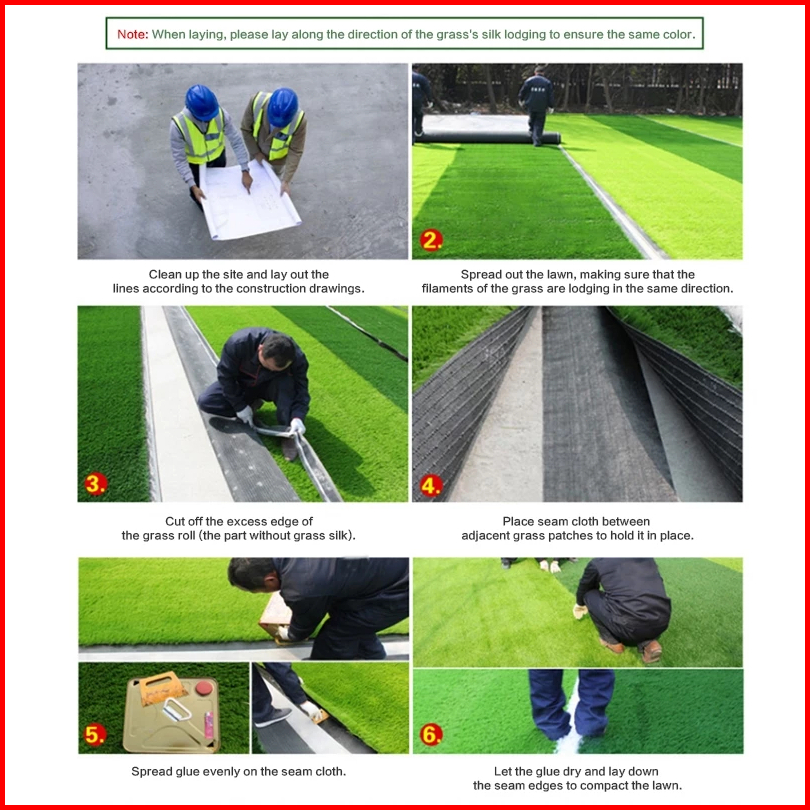 Note: When laying, please lay along the direction of the grass's silk lodging to ensure the same color.

Clean up the site and lay out the lines according to the construction drawings.

2.

Spread out the lawn, making sure that the filaments of the grass are lodging in the same direction.

3.

Cut off the excess edge of the grass roll (the part without grass silk).

4.

Place seam cloth between adjacent grass patches to hold it in place.

5.

Spread glue evenly on the seam cloth.

6.

Let the glue dry and lay down the seam edges to compact the lawn.