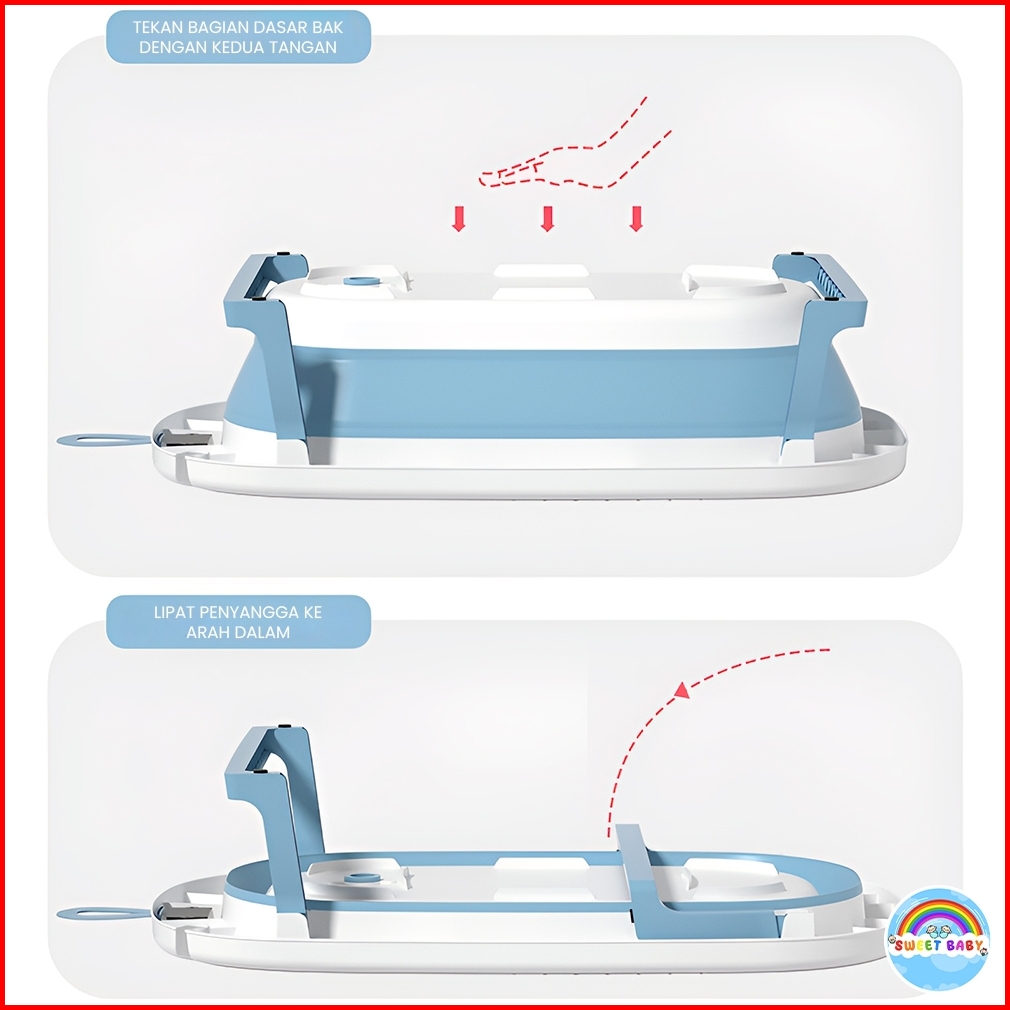 TEKAN BAGIAN DASAR BAK DENGAN KEDUA TANGAN

LIPAT PENYANGGA KE ARAH DALAM

SWEET BABY