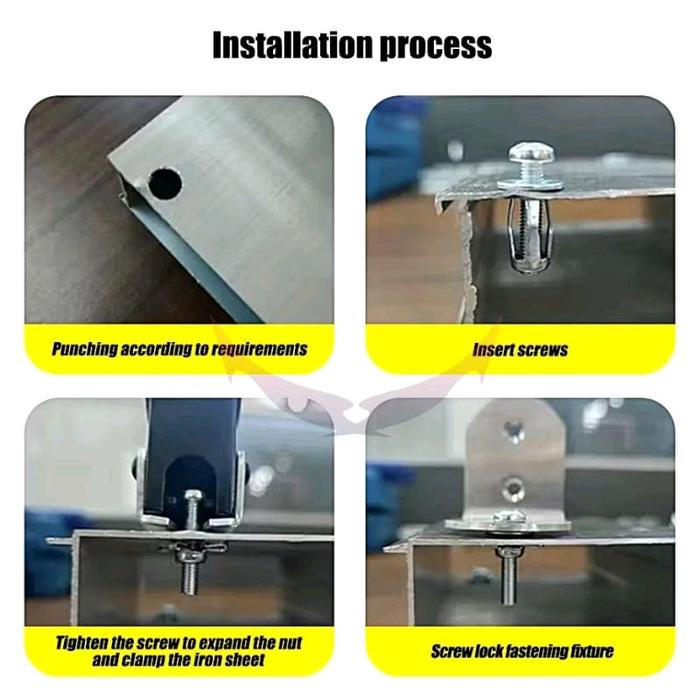 Installation process

Punching according to requirements

Insert screws

Tighten the screw to expand the nut and clamp the iron sheet

Screw lock fastening fixture