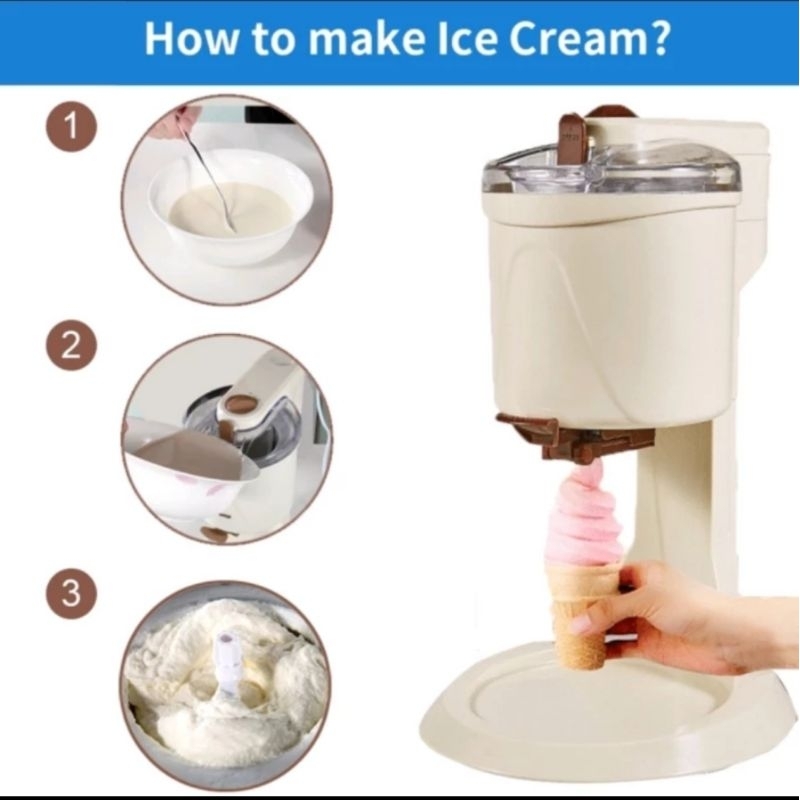 How to make Ice Cream?

1

2

3