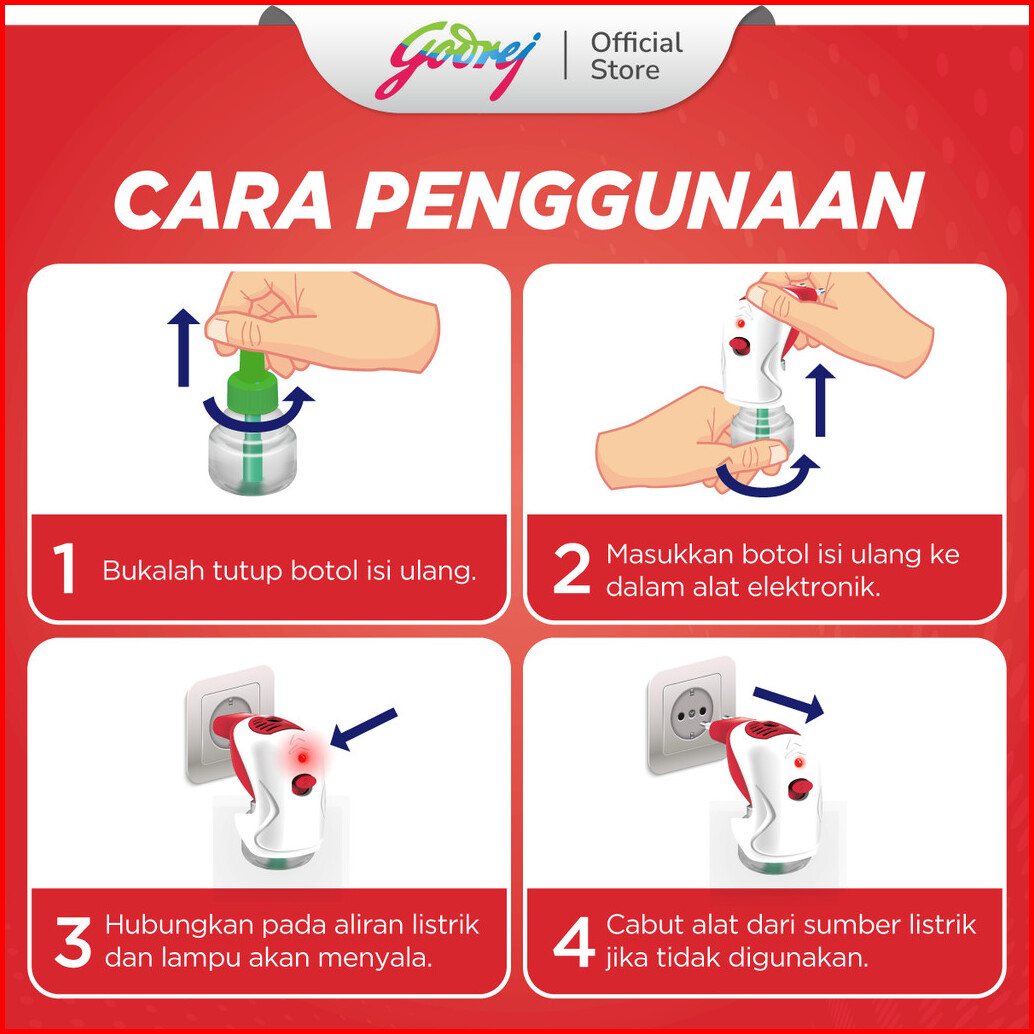 Godrej | Official Store

CARA PENGGUNAAN

1 Bukalah tutup botol isi ulang.

2 Masukkan botol isi ulang ke dalam alat elektronik.

3 Hubungkan pada aliran listrik dan lampu akan menyala.

4 Cabut alat dari sumber listrik jika tidak digunakan.