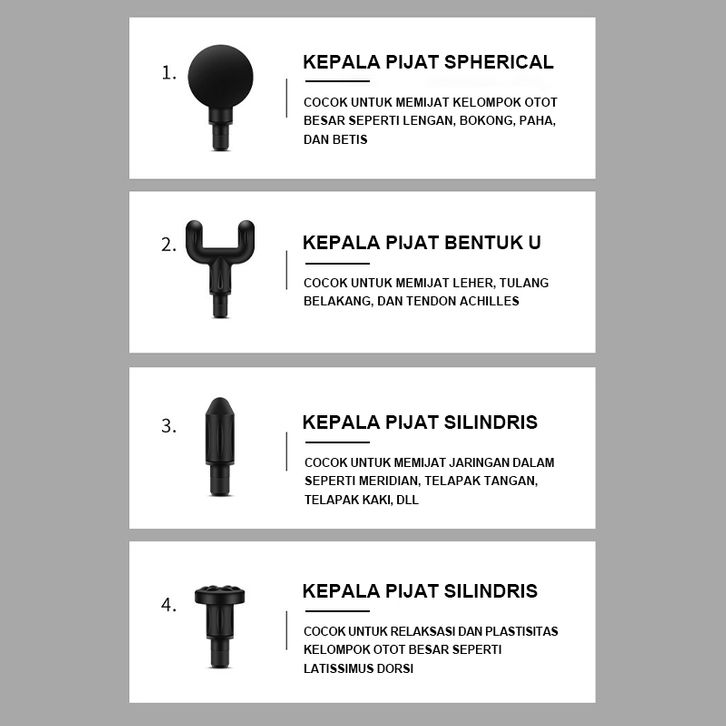 1.

KEPALA PIJAT SPHERICAL

COCOK UNTUK MEMIJAT KELOMPOK OTOT BESAR SEPERTI LENGAN, BOKONG, PAHA, DAN BETIS

2.

KEPALA PIJAT BENTUK U

COCOK UNTUK MEMIJAT LEHER, TULANG BELAKANG, DAN TENDON ACHILLES

3.

KEPALA PIJAT SILINDRIS

COCOK UNTUK MEMIJAT JARINGAN DALAM SEPERTI MERIDIAN, TELAPAK TANGAN, TELAPAK KAKI, DLL

4.

KEPALA PIJAT SILINDRIS

COCOK UNTUK RELAKSASI DAN PLASTISITAS KELOMPOK OTOT BESAR SEPERTI LATISSIMUS DORSI