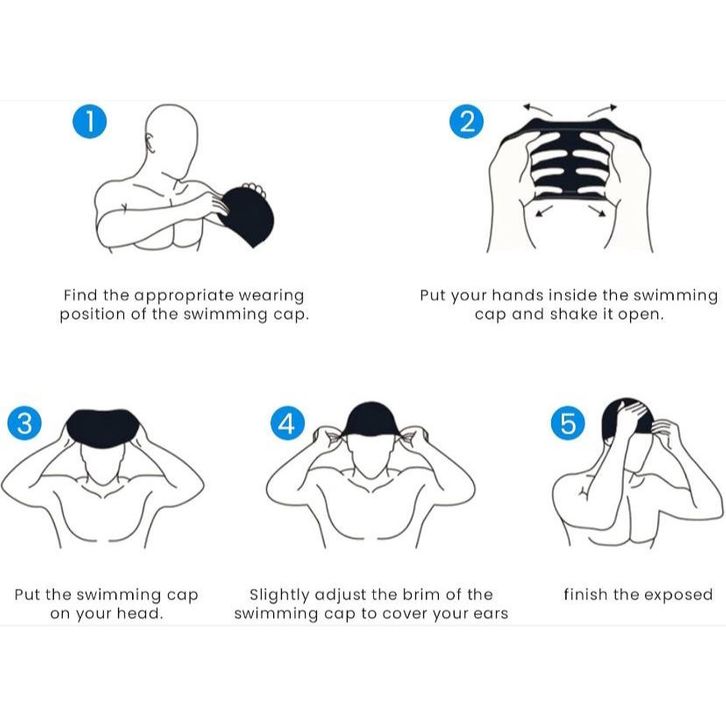 1

Find the appropriate wearing position of the swimming cap.

2

Put your hands inside the swimming cap and shake it open.

3

Put the swimming cap on your head.

4

Slightly adjust the brim of the swimming cap to cover your ears

5

finish the exposed