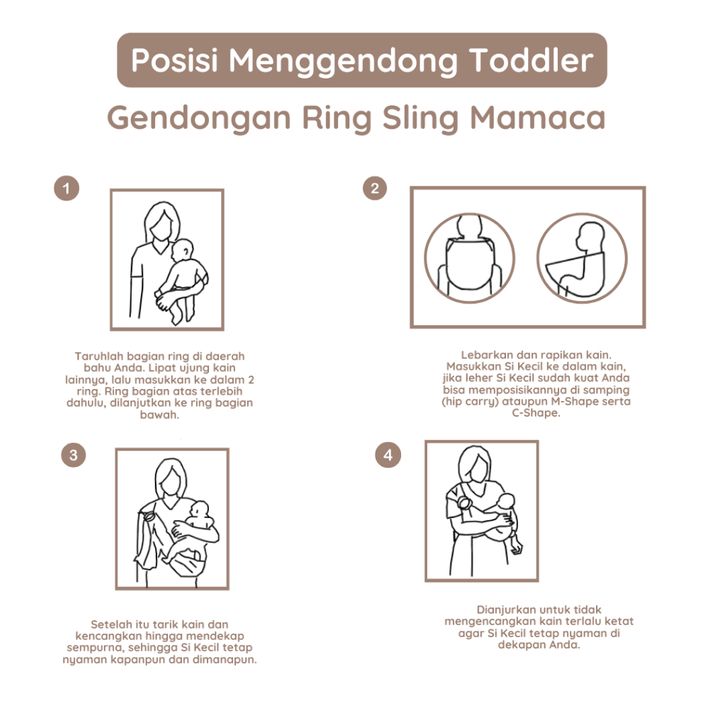 Posisi Menggendong Toddler

Gendongan Ring Sling Mamaca

1

Taruhlah bagian ring di daerah bahu Anda. Lipat ujung kain lainnya, lalu masukkan ke dalam 2 ring. Ring bagian atas terlebih dahulu, dilanjutkan ke ring bagian bawah.

2

Lebarkan dan rapikan kain. Masukkan Si Kecil ke dalam kain, jika leher Si Kecil sudah kuat Anda bisa memposisikannya di samping (hip carry) ataupun M-Shape serta C-Shape.

3

Setelah itu tarik kain dan kencangkan hingga mendekap sempurna, sehingga Si Kecil tetap nyaman kapanpun dan dimanapun.

4

Dianjurkan untuk tidak mengencangkan kain terlalu ketat agar Si Kecil tetap nyaman di dekapan Anda.