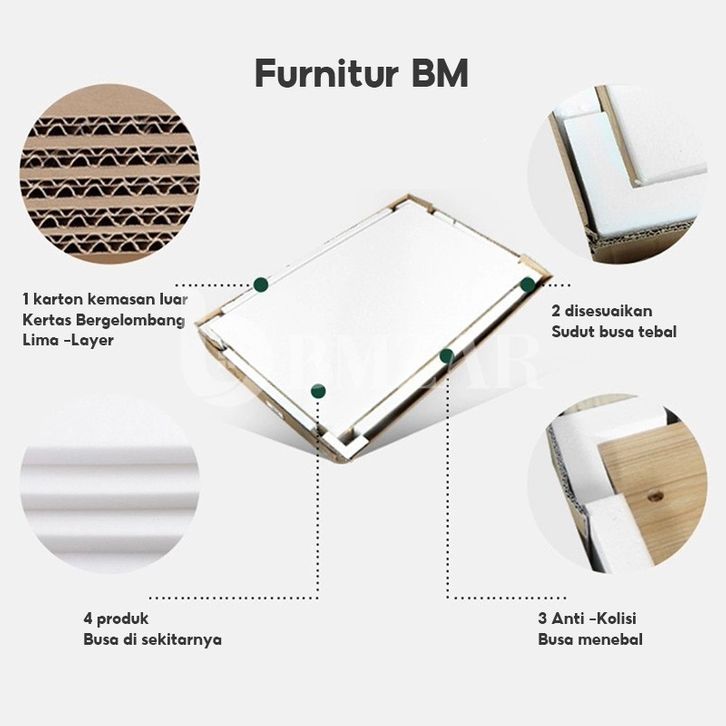 Furnitur BM

1 karton kemasan luar
Kertas Bergelombang
Lima -Layer

2 disesuaikan
Sudut busa tebal

BMEAR

4 produk
Busa di sekitarnya

3 Anti -Kolisi
Busa menebal