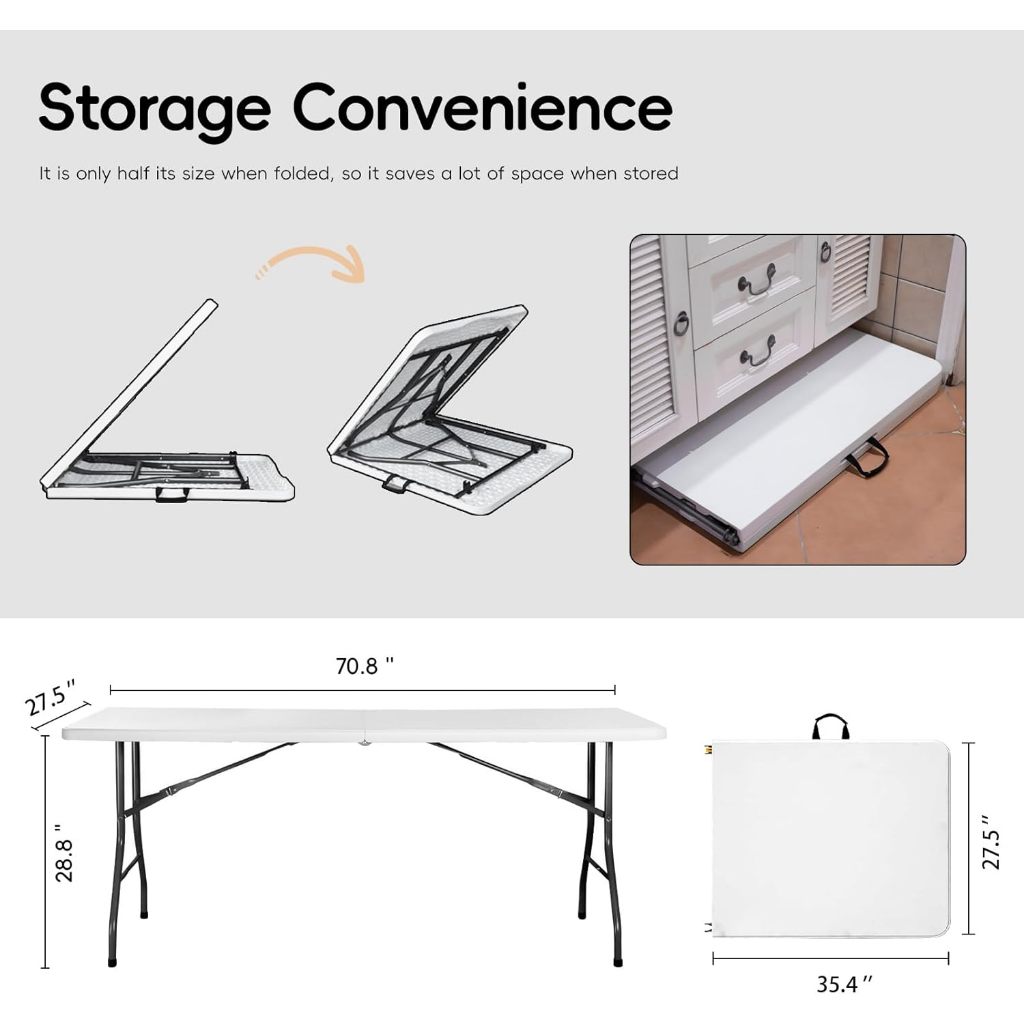 Storage Convenience

It is only half its size when folded, so it saves a lot of space when stored

70.8 "

27.5"

28.8 "

27.5"

35.4"