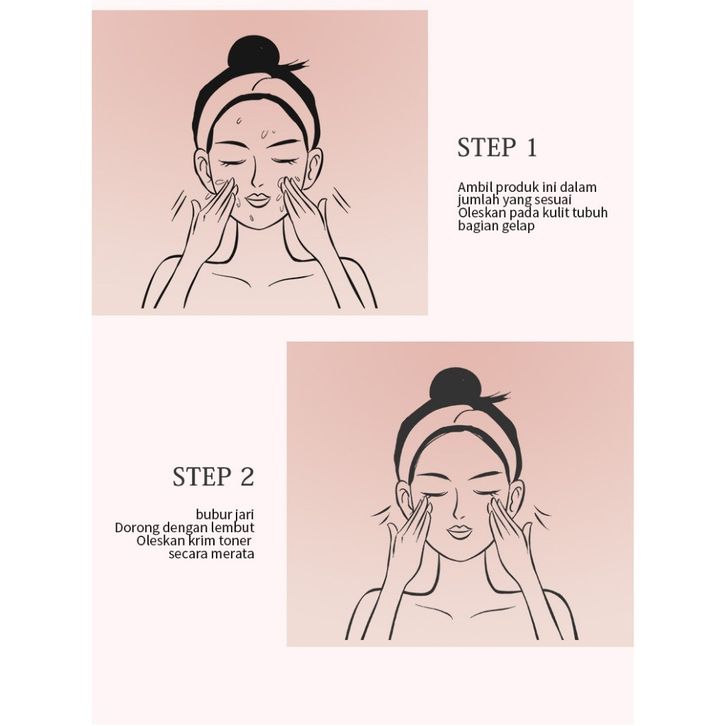 STEP 1

Ambil produk ini dalam jumlah yang sesuai
Oleskan pada kulit tubuh bagian gelap

STEP 2

bubur jari
Dorong dengan lembut
Oleskan krim toner secara merata