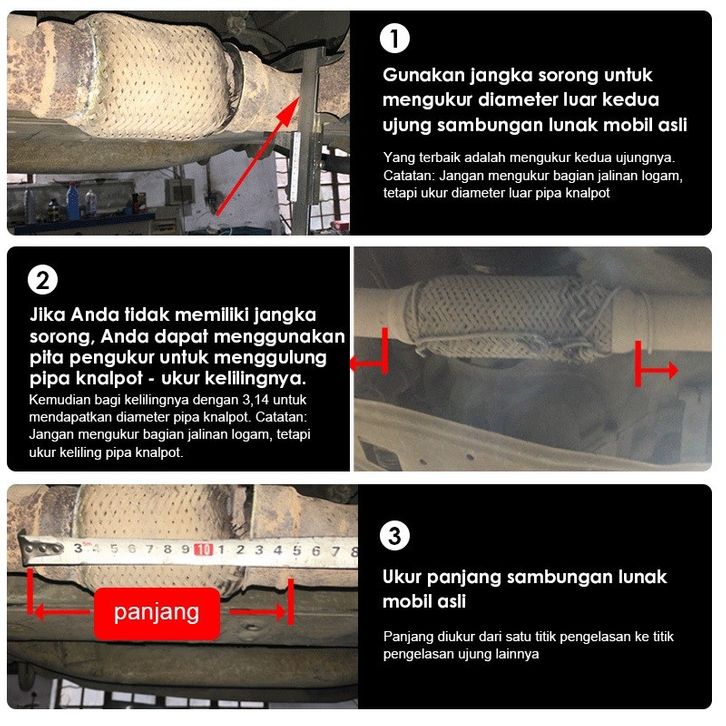 1

Gunakan jangka sorong untuk mengukur diameter luar kedua ujung sambungan lunak mobil asli

Yang terbaik adalah mengukur kedua ujungnya. Catatan: Jangan mengukur bagian jalinan logam, tetapi ukur diameter luar pipa knalpot

2

Jika Anda tidak memiliki jangka sorong, Anda dapat menggunakan pita pengukur untuk menggulung pipa knalpot - ukur kelilingnya.

Kemudian bagi kelilingnya dengan 3,14 untuk mendapatkan diameter pipa knalpot. Catatan: Jangan mengukur bagian jalinan logam, tetapi ukur keliling pipa knalpot.

3 4 5 6 7 8 9 10 1 2 3 4 5 6 7 8

panjang

3

Ukur panjang sambungan lunak mobil asli

Panjang diukur dari satu titik pengelasan ke titik pengelasan ujung lainnya