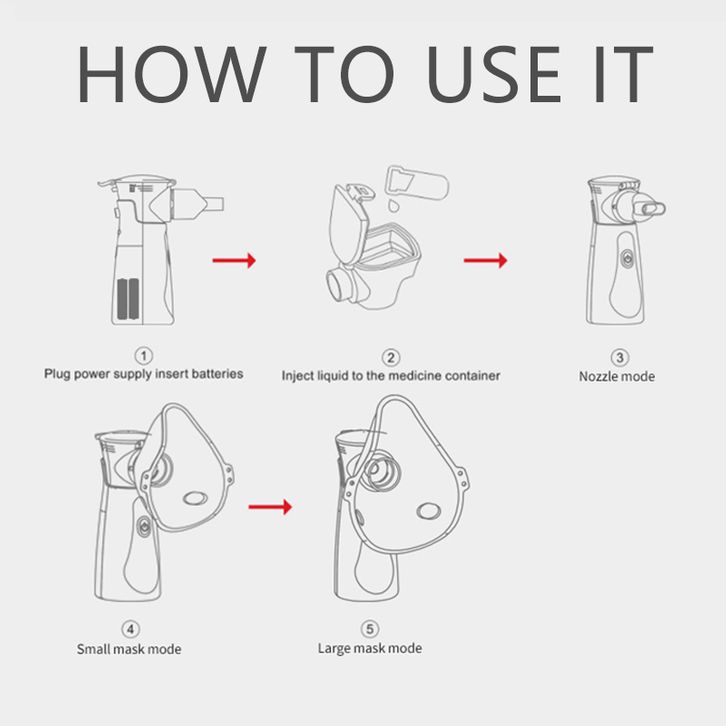 HOW TO USE IT

①
Plug power supply insert batteries

②
Inject liquid to the medicine container

③
Nozzle mode

④
Small mask mode

⑤
Large mask mode