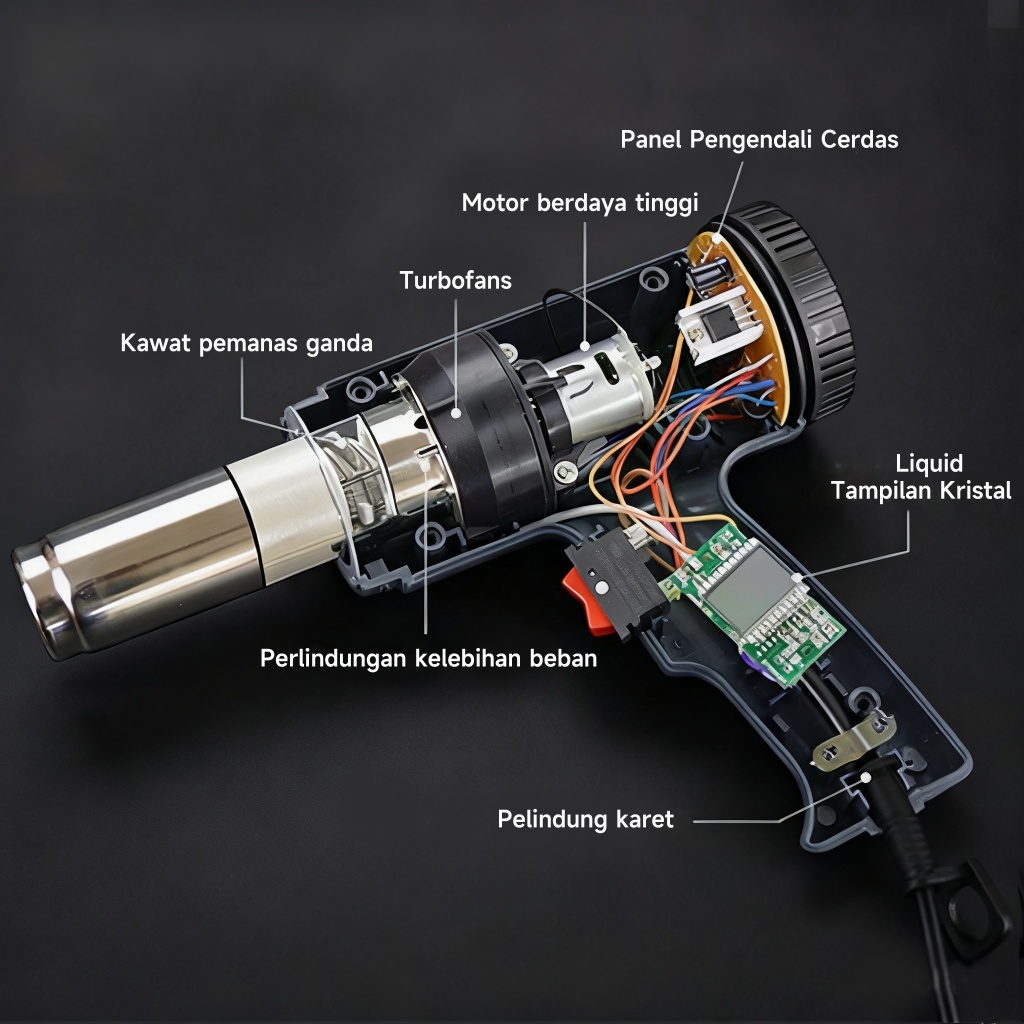 Panel Pengendali Cerdas

Motor berdaya tinggi

Turbofans

Kawat pemanas ganda

Liquid
Tampilan Kristal

Perlindungan kelebihan beban

Pelindung karet