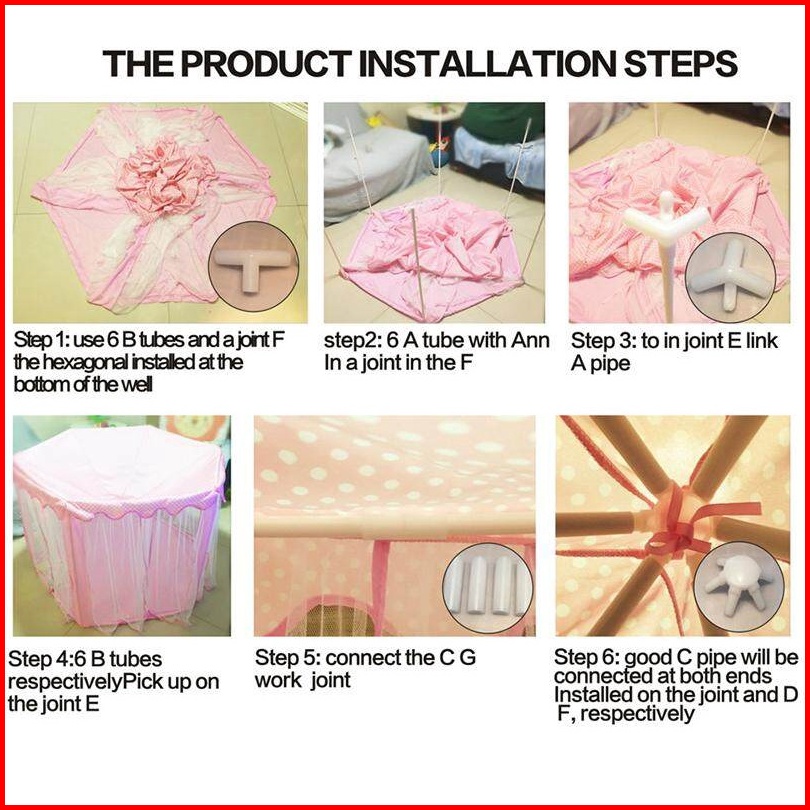 THE PRODUCT INSTALLATION STEPS

Step 1: use 6 B tubes and a joint F the hexagonal installed at the bottom of the well

step2: 6 A tube with Ann In a joint in the F

Step 3: to in joint E link A pipe

Step 4:6 B tubes respectivelyPick up on the joint E

Step 5: connect the C G work joint

Step 6: good C pipe will be connected at both ends Installed on the joint and D F, respectively