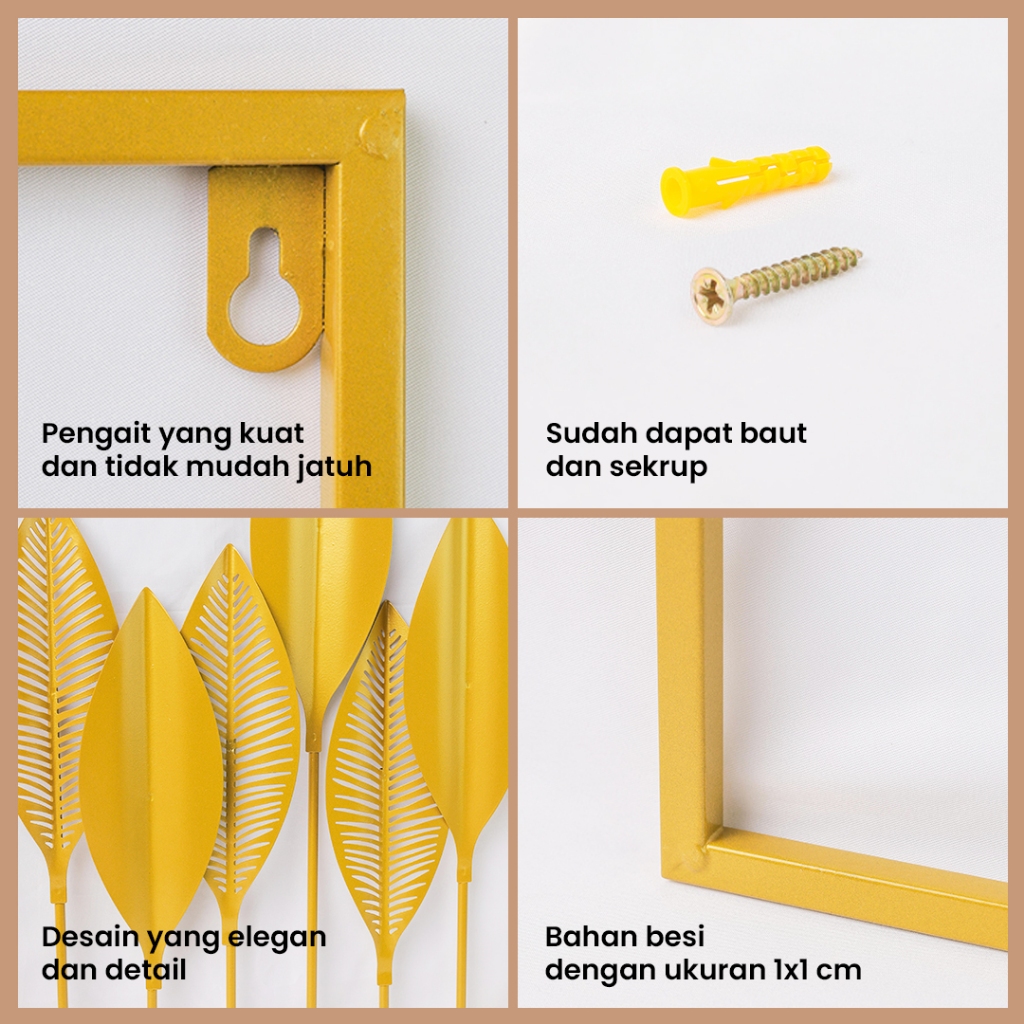 Pengait yang kuat dan tidak mudah jatuh

Sudah dapat baut dan sekrup

Desain yang elegan dan detail

Bahan besi dengan ukuran 1x1 cm