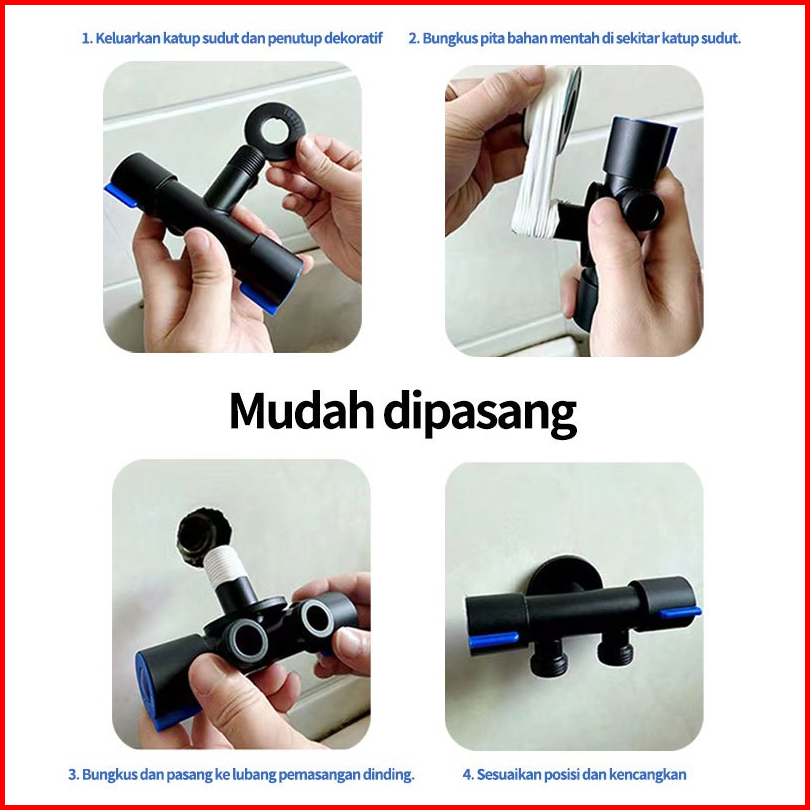 1. Keluarkan katup sudut dan penutup dekoratif

2. Bungkus pita bahan mentah di sekitar katup sudut.

Mudah dipasang

3. Bungkus dan pasang ke lubang pemasangan dinding.

4. Sesuaikan posisi dan kencangkan