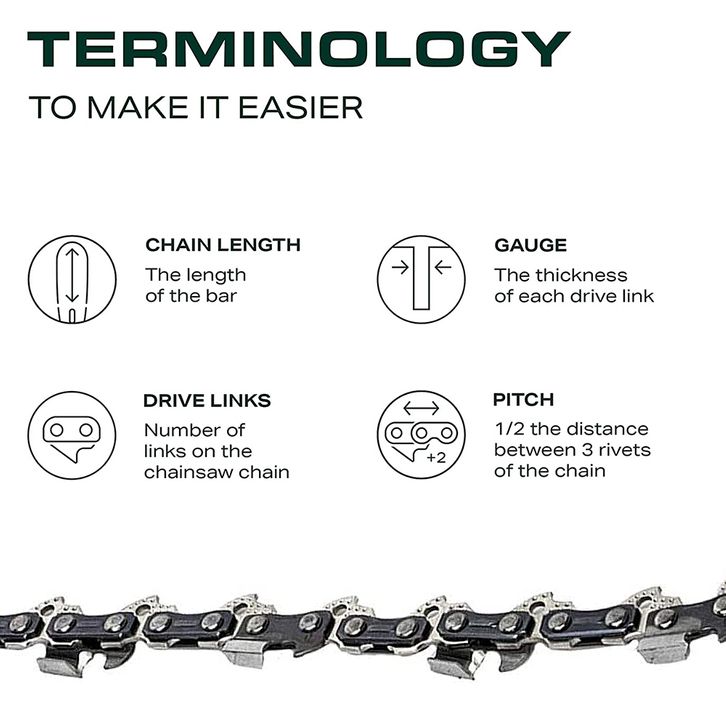 TERMINOLOGY

TO MAKE IT EASIER

CHAIN LENGTH
The length of the bar

GAUGE
The thickness of each drive link

DRIVE LINKS
Number of links on the chainsaw chain

+2

PITCH
1/2 the distance between 3 rivets of the chain