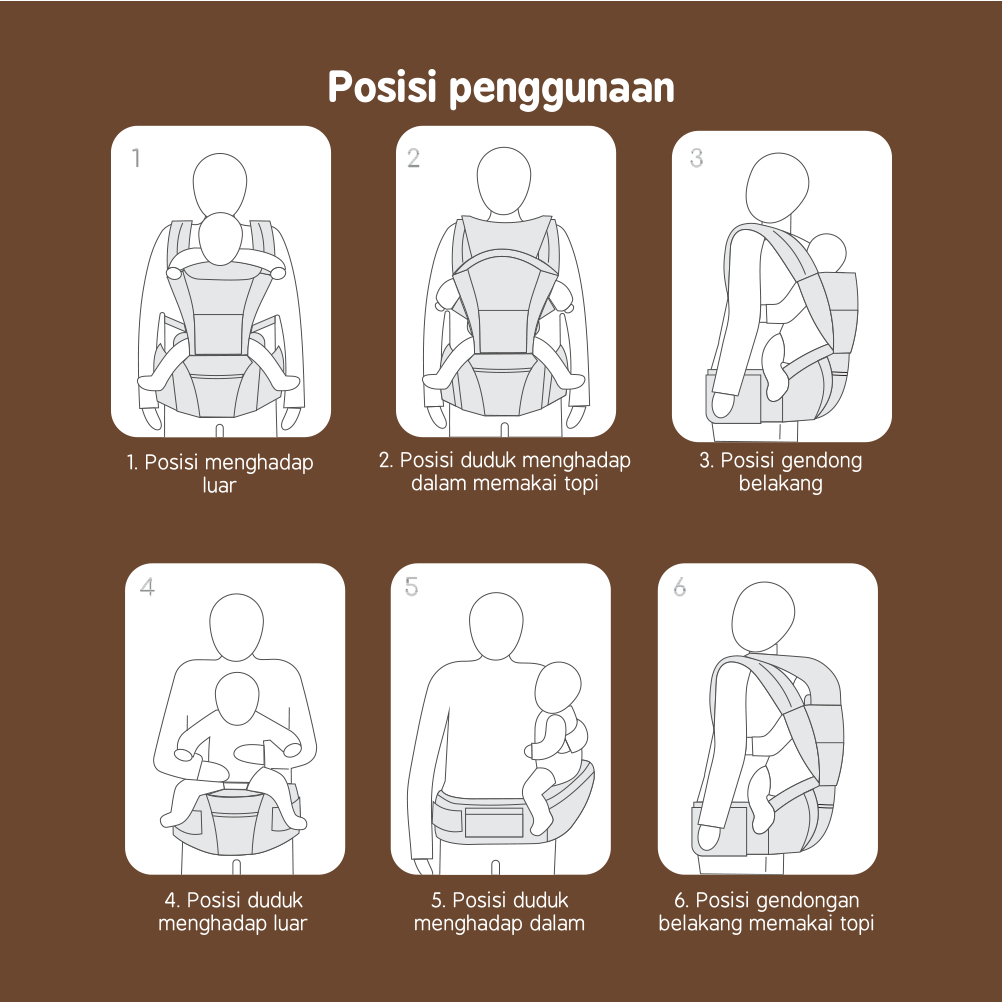 Posisi penggunaan

1

1. Posisi menghadap luar

2

2. Posisi duduk menghadap dalam memakai topi

3

3. Posisi gendong belakang

4

4. Posisi duduk menghadap luar

5

5. Posisi duduk menghadap dalam

6

6. Posisi gendongan belakang memakai topi