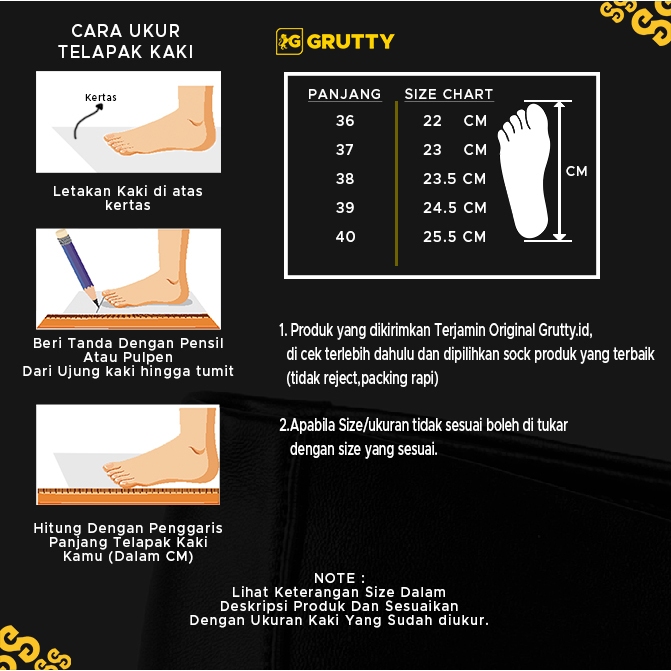 CARA UKUR
TELAPAK KAKI

Kertas

Letakan Kaki di atas kertas

Beri Tanda Dengan Pensil Atau Pulpen Dari Ujung kaki hingga tumit

Hitung Dengan Penggaris Panjang Telapak Kaki Kamu (Dalam CM)

G GRUTTY

| PANJANG | SIZE CHART |
|---|---|
| 36 | 22 CM |
| 37 | 23 CM |
| 38 | 23.5 CM |
| 39 | 24.5 CM |
| 40 | 25.5 CM |

CM

1. Produk yang dikirimkan Terjamin Original Grutty.id, di cek terlebih dahulu dan dipilihkan sock produk yang terbaik (tidak reject,packing rapi)

2.Apabila Size/ukuran tidak sesuai boleh di tukar dengan size yang sesuai.

NOTE :
Lihat Keterangan Size Dalam Deskripsi Produk Dan Sesuaikan Dengan Ukuran Kaki Yang Sudah diukur.