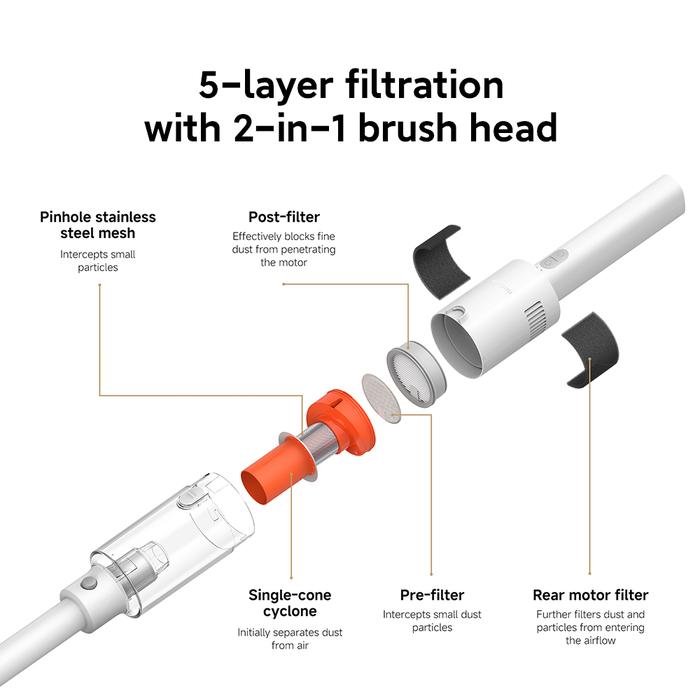 5-layer filtration with 2-in-1 brush head

Pinhole stainless steel mesh

Intercepts small particles

Post-filter

Effectively blocks fine dust from penetrating the motor

Single-cone cyclone

Initially separates dust from air

Pre-filter

Intercepts small dust particles

Rear motor filter

Further filters dust and particles from entering the airflow