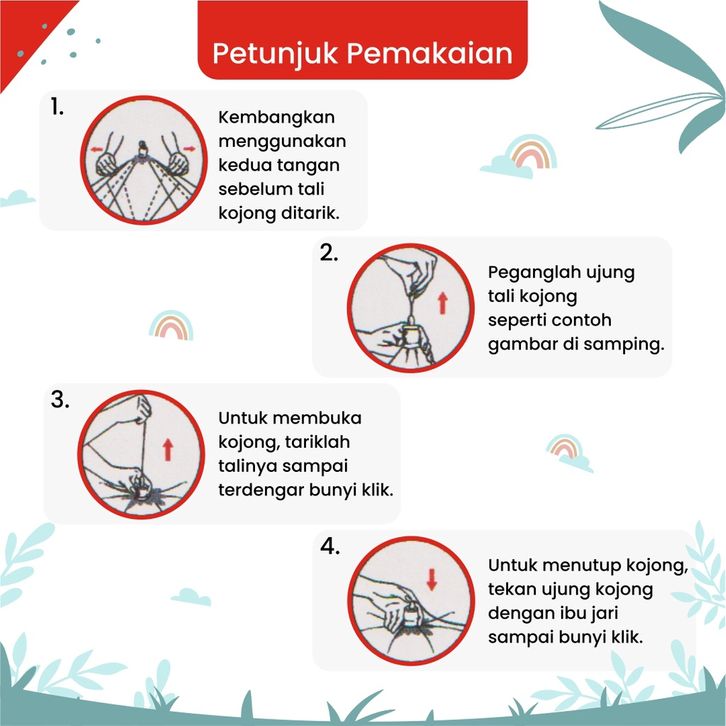 Petunjuk Pemakaian

1.

Kembangkan menggunakan kedua tangan sebelum tali kojong ditarik.

2.

Peganglah ujung tali kojong seperti contoh gambar di samping.

3.

Untuk membuka kojong, tariklah talinya sampai terdengar bunyi klik.

4.

Untuk menutup kojong, tekan ujung kojong dengan ibu jari sampai bunyi klik.