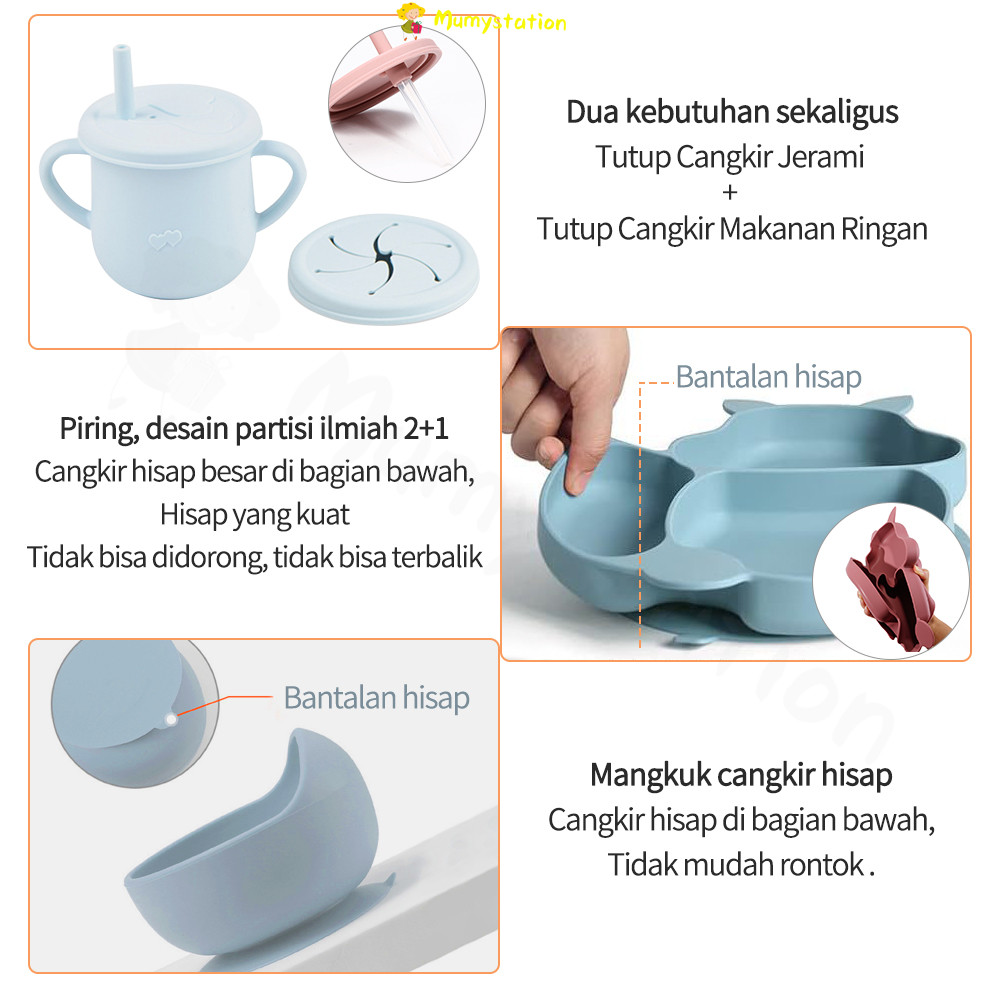 Mumystation

Dua kebutuhan sekaligus
Tutup Cangkir Jerami
+
Tutup Cangkir Makanan Ringan

Bantalan hisap

Piring, desain partisi ilmiah 2+1
Cangkir hisap besar di bagian bawah,
Hisap yang kuat
Tidak bisa didorong, tidak bisa terbalik

Bantalan hisap

Mangkuk cangkir hisap
Cangkir hisap di bagian bawah,
Tidak mudah rontok .