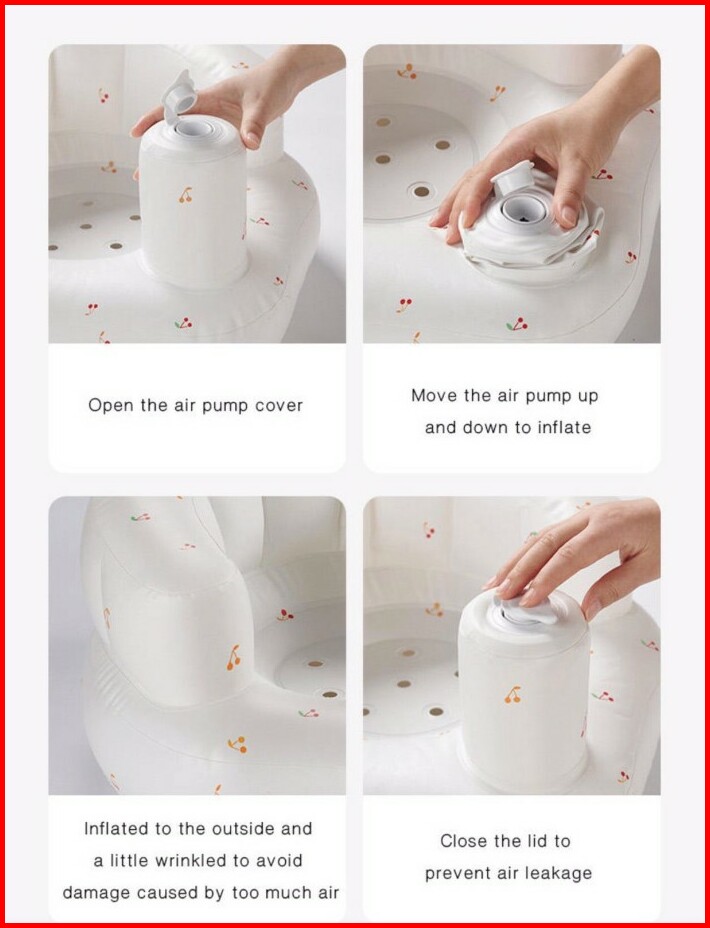 Open the air pump cover

Move the air pump up and down to inflate

Inflated to the outside and a little wrinkled to avoid damage caused by too much air

Close the lid to prevent air leakage