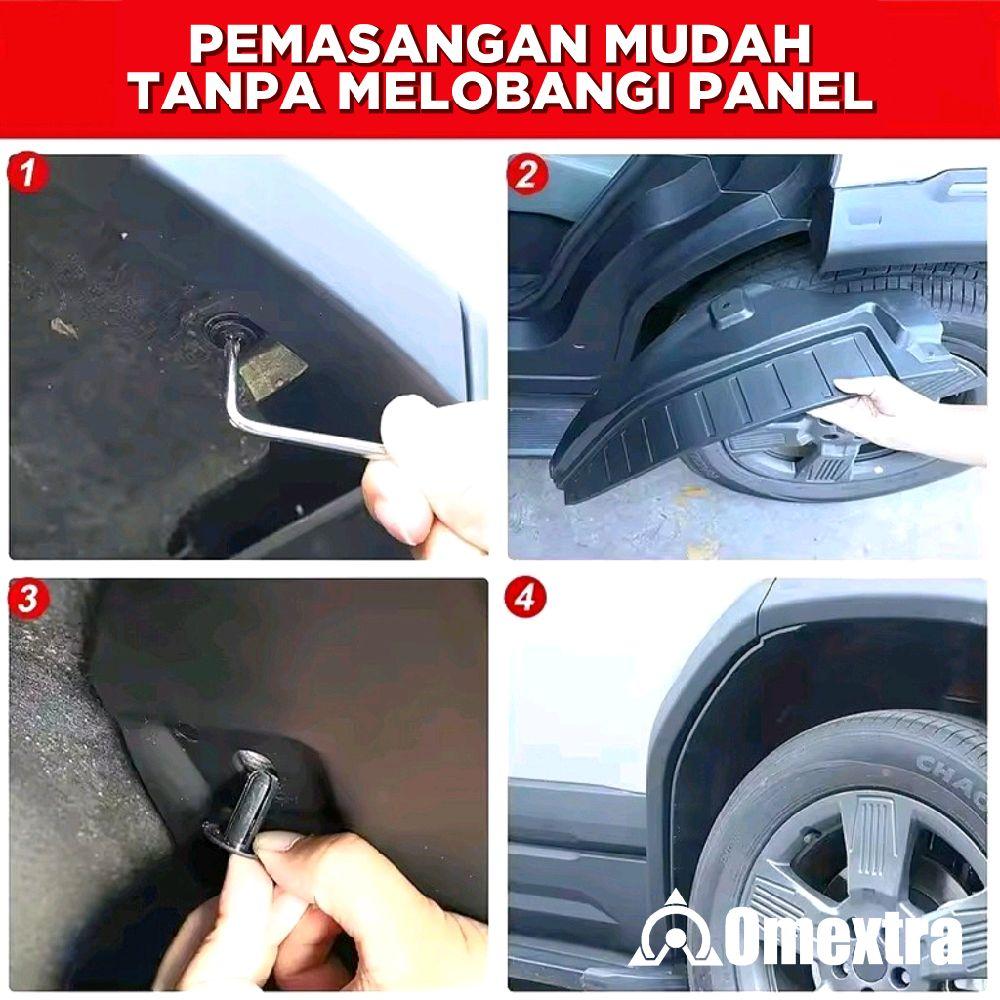 PEMASANGAN MUDAH
TANPA MELOBANGI PANEL

1

2

3

4

CHAO

Omextra