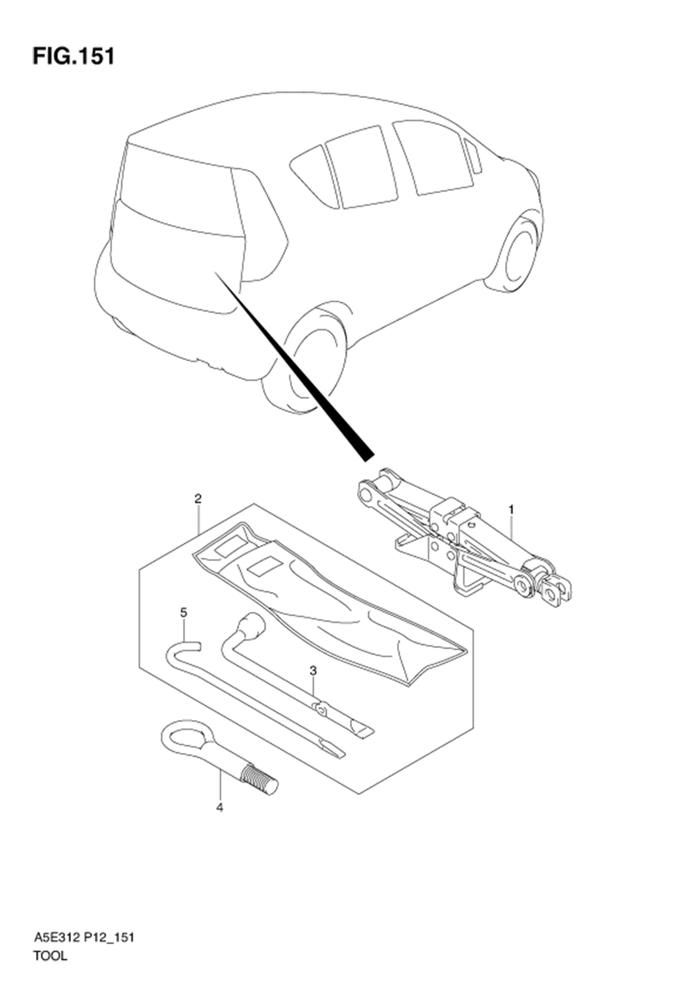 FIG.151

2

1

5

3

4

A5E312 P12_151
TOOL