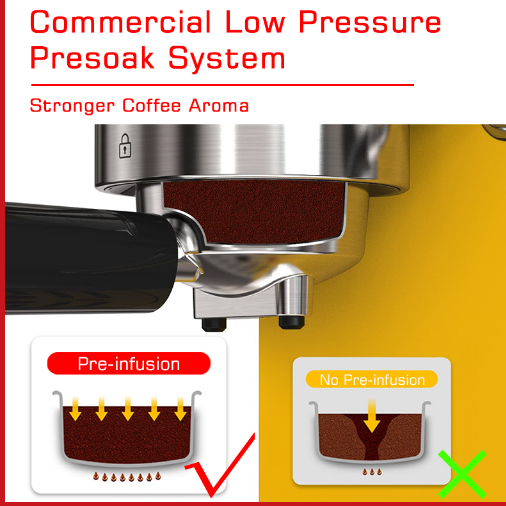 Commercial Low Pressure Presoak System

Stronger Coffee Aroma

Pre-infusion

No Pre-infusion