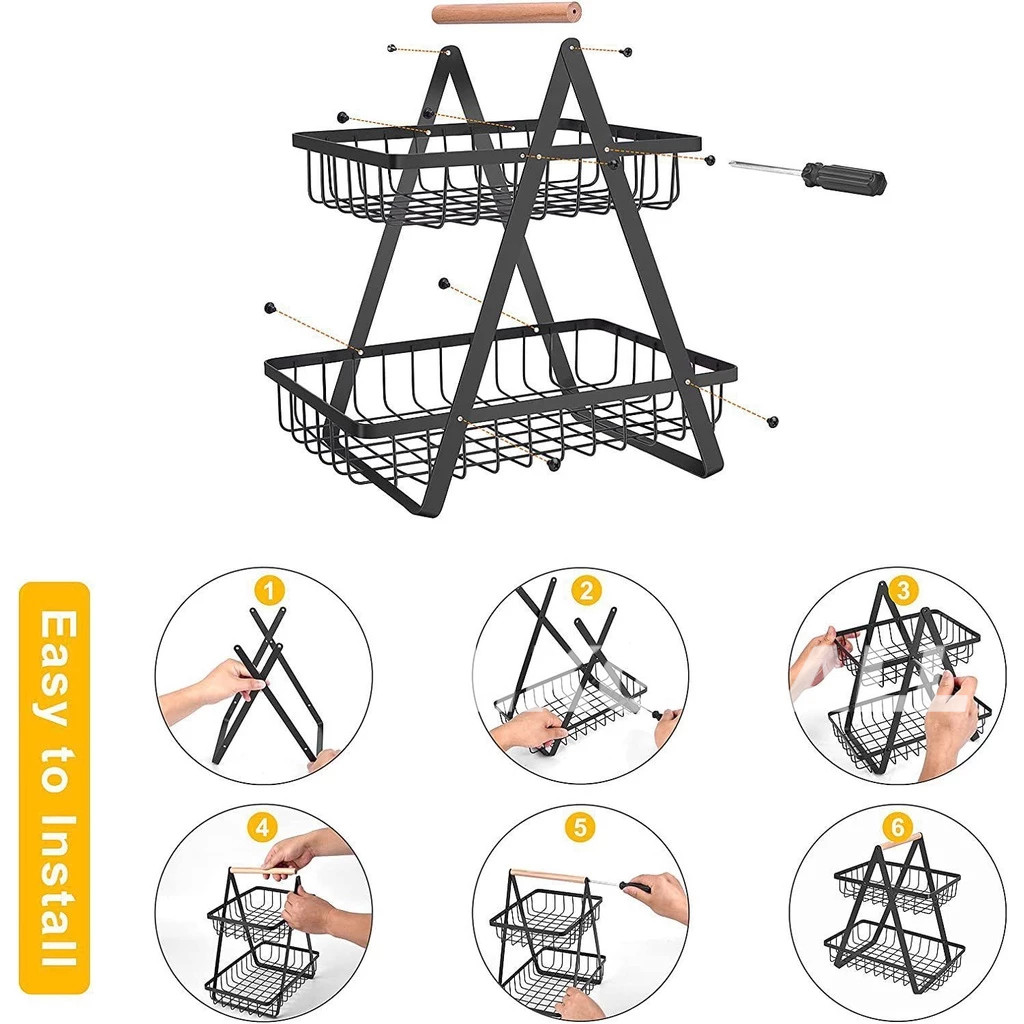 Easy to Install

1

2

3

4

5

6