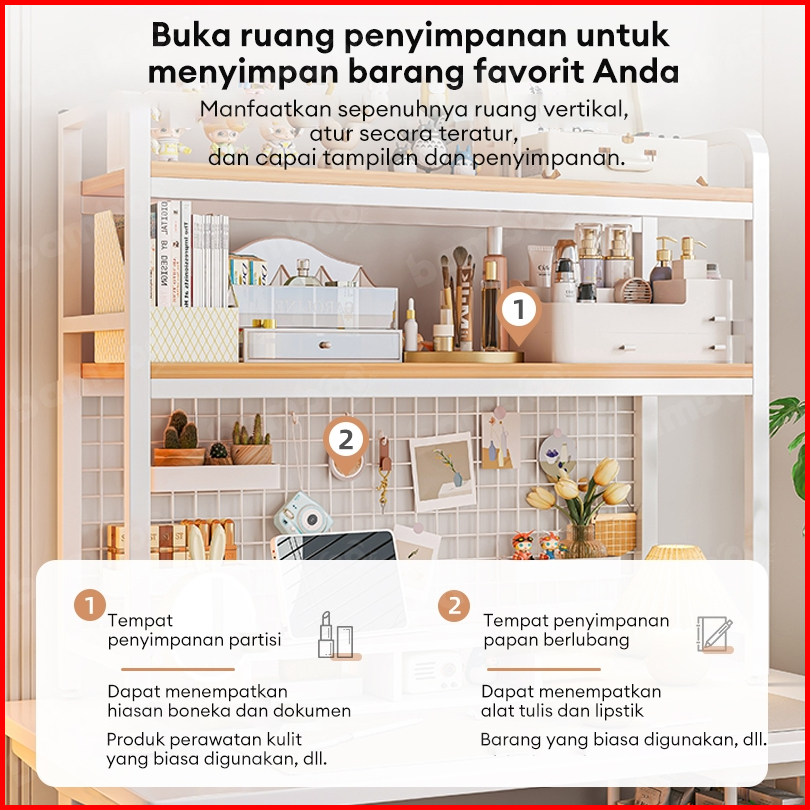 Buka ruang penyimpanan untuk menyimpan barang favorit Anda

Manfaatkan sepenuhnya ruang vertikal, atur secara teratur, dan capai tampilan dan penyimpanan.

1

2

1
Tempat penyimpanan partisi

Dapat menempatkan hiasan boneka dan dokumen

Produk perawatan kulit yang biasa digunakan, dll.

2
Tempat penyimpanan papan berlubang

Dapat menempatkan alat tulis dan lipstik

Barang yang biasa digunakan, dll.