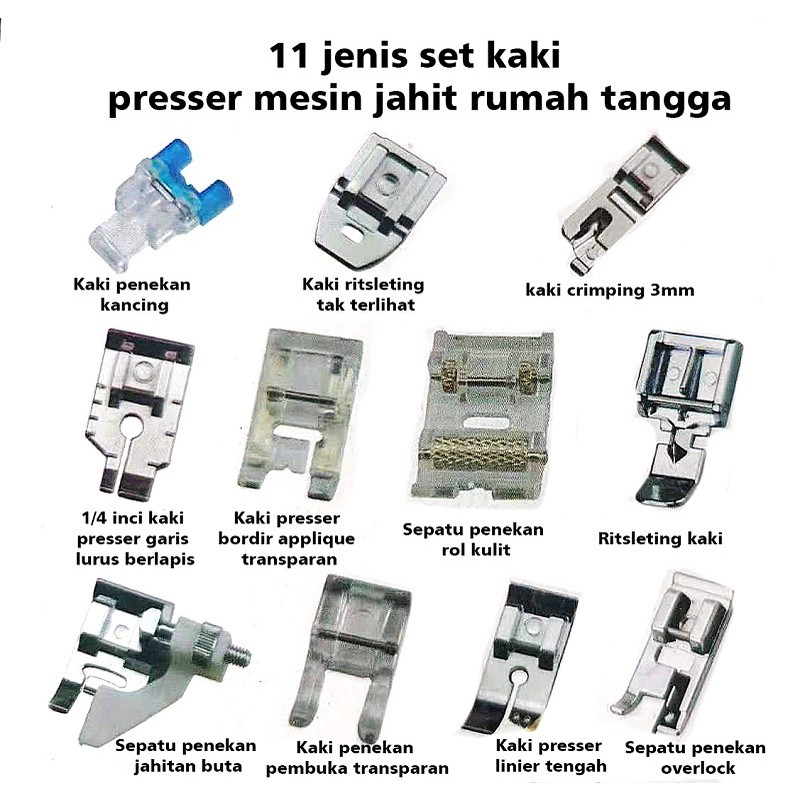 11 jenis set kaki
presser mesin jahit rumah tangga

Kaki penekan kancing

Kaki ritsleting tak terlihat

kaki crimping 3mm

1/4 inci kaki presser garis lurus berlapis

Kaki presser bordir applique transparan

Sepatu penekan rol kulit

Ritsleting kaki

Sepatu penekan jahitan buta

Kaki penekan pembuka transparan

Kaki presser linier tengah

Sepatu penekan overlock