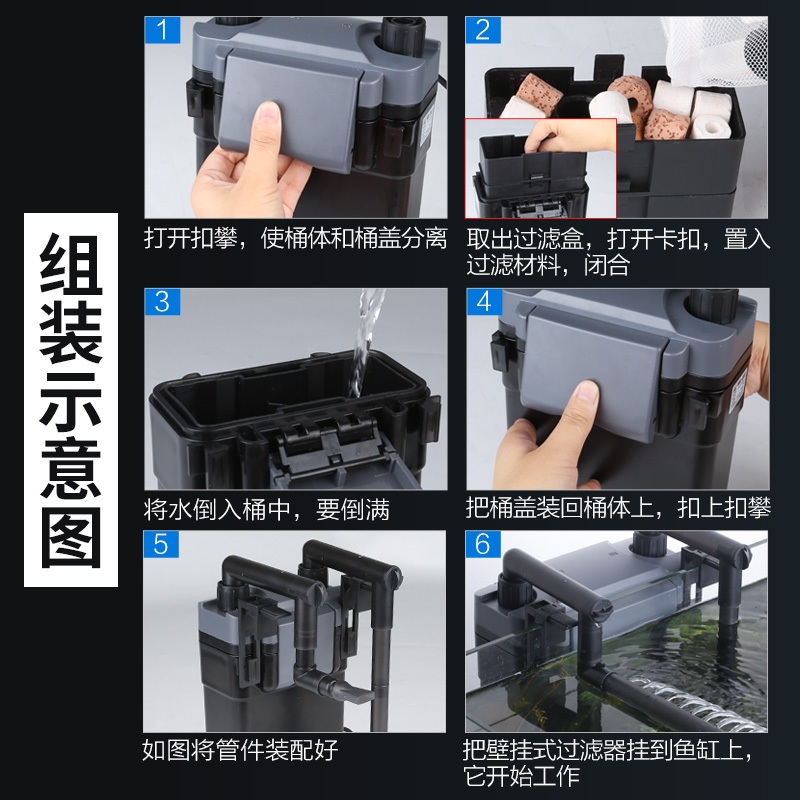 组装示意图

1
打开扣攀，使桶体和桶盖分离

2
取出过滤盒，打开卡扣，置入过滤材料，闭合

3
将水倒入桶中，要倒满

4
把桶盖装回桶体上，扣上扣攀

5
如图将管件装配好

6
把壁挂式过滤器挂到鱼缸上，它开始工作