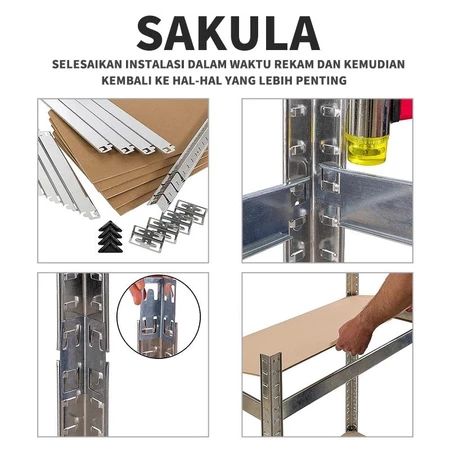 SAKULA

SELESAIKAN INSTALASI DALAM WAKTU REKAM DAN KEMUDIAN KEMBALI KE HAL-HAL YANG LEBIH PENTING