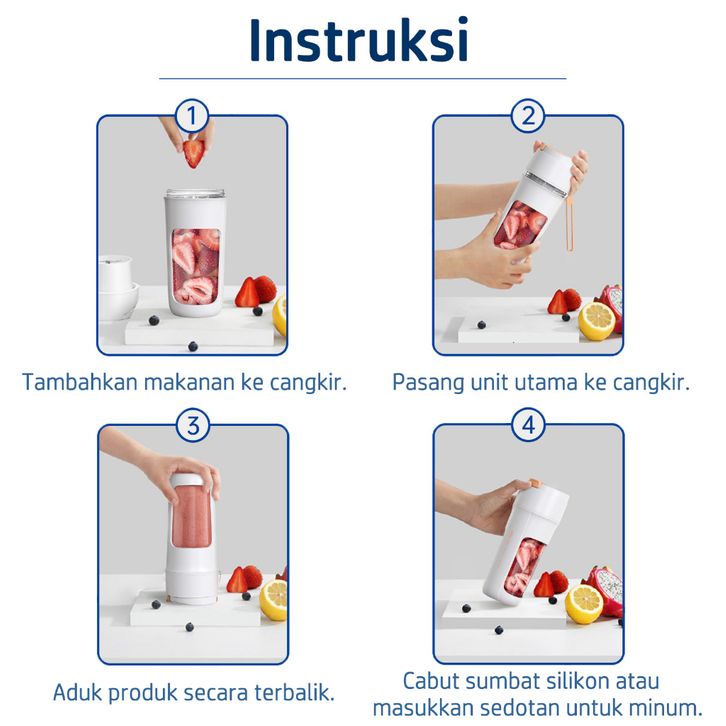 Instruksi

1

Tambahkan makanan ke cangkir.

2

Pasang unit utama ke cangkir.

3

Aduk produk secara terbalik.

4

Cabut sumbat silikon atau masukkan sedotan untuk minum.