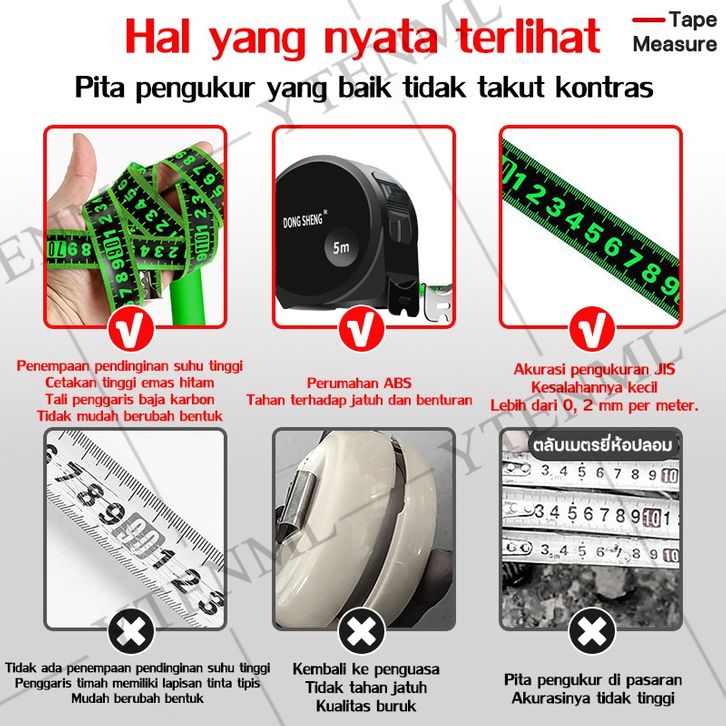 Hal yang nyata terlihat

Tape Measure

Pita pengukur yang baik tidak takut kontras

DONG SHENG®
5m

Penempaan pendinginan suhu tinggi
Cetakan tinggi emas hitam
Tali penggaris baja karbon
Tidak mudah berubah bentuk

Perumahan ABS
Tahan terhadap jatuh dan benturan

Akurasi pengukuran JIS
Kesalahannya kecil
Lebih dari 0, 2 mm per meter.

ตลับเมตรยี่ห้อปลอม

Tidak ada penempaan pendinginan suhu tinggi
Penggaris timah memiliki lapisan tinta tipis
Mudah berubah bentuk

Kembali ke penguasa
Tidak tahan jatuh
Kualitas buruk

Pita pengukur di pasaran
Akurasinya tidak tinggi

YTENML