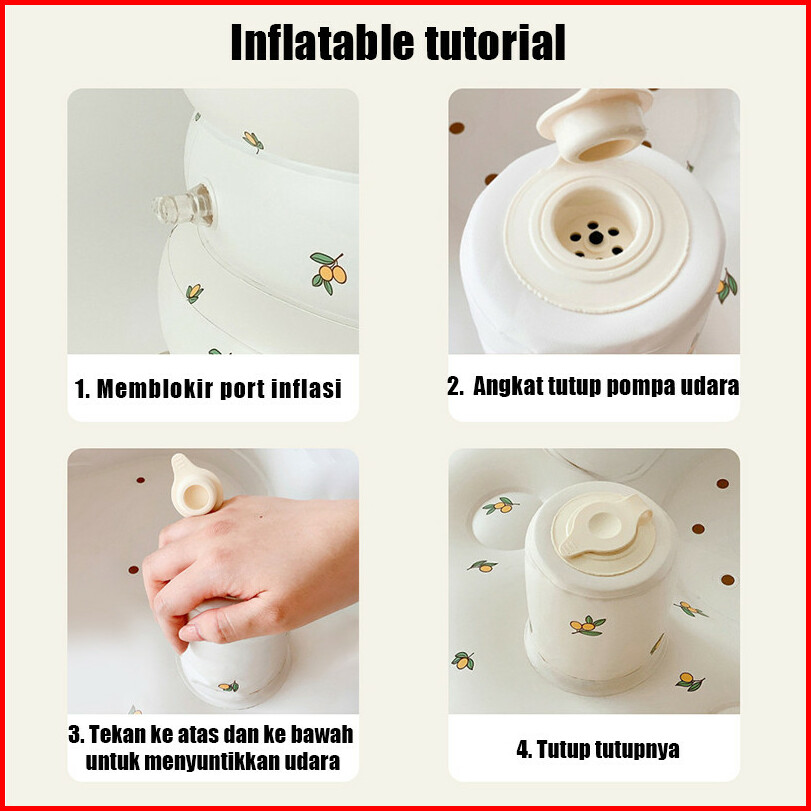 Inflatable tutorial

1. Memblokir port inflasi

2. Angkat tutup pompa udara

3. Tekan ke atas dan ke bawah untuk menyuntikkan udara

4. Tutup tutupnya