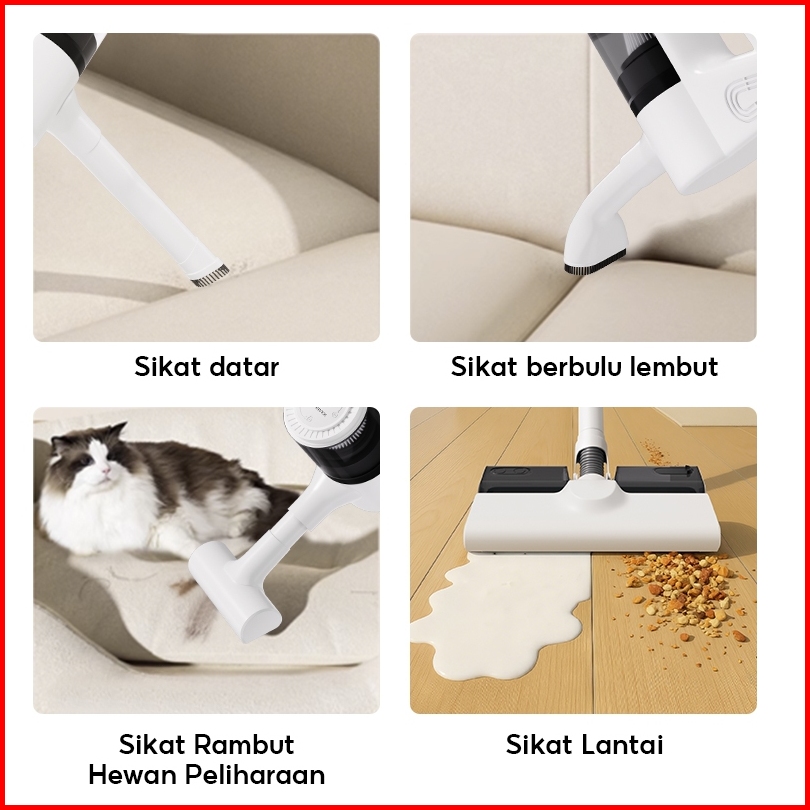 Sikat datar

Sikat berbulu lembut

Sikat Rambut Hewan Peliharaan

Sikat Lantai