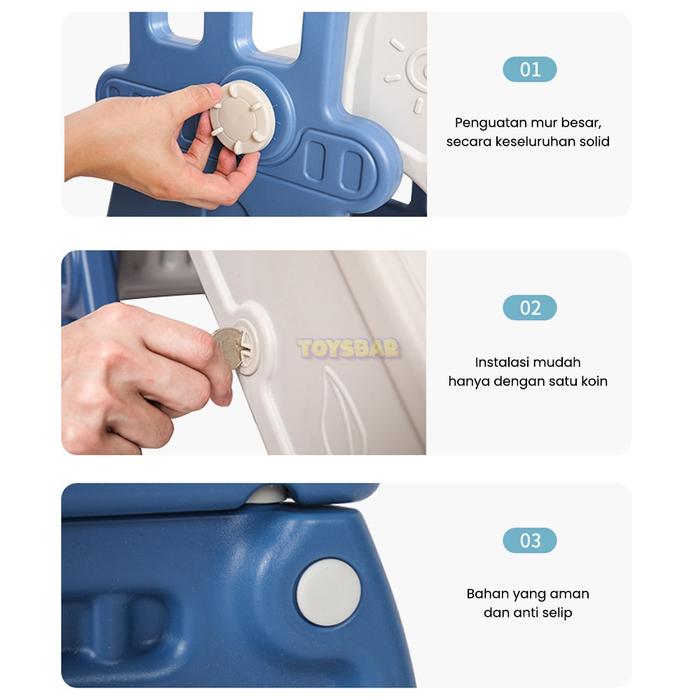 01

Penguatan mur besar, secara keseluruhan solid

TOYSBAR

02

Instalasi mudah hanya dengan satu koin

03

Bahan yang aman dan anti selip