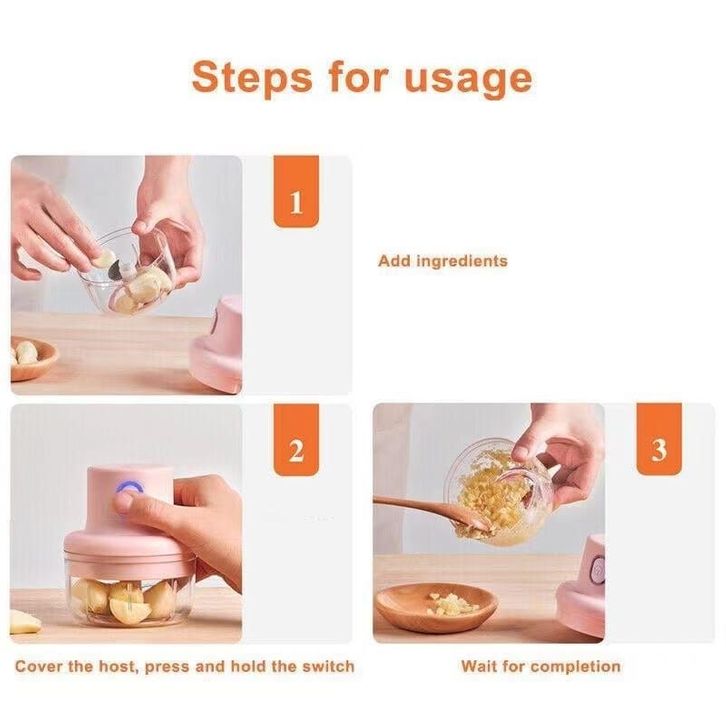 Steps for usage

1

Add ingredients

2

Cover the host, press and hold the switch

3

Wait for completion