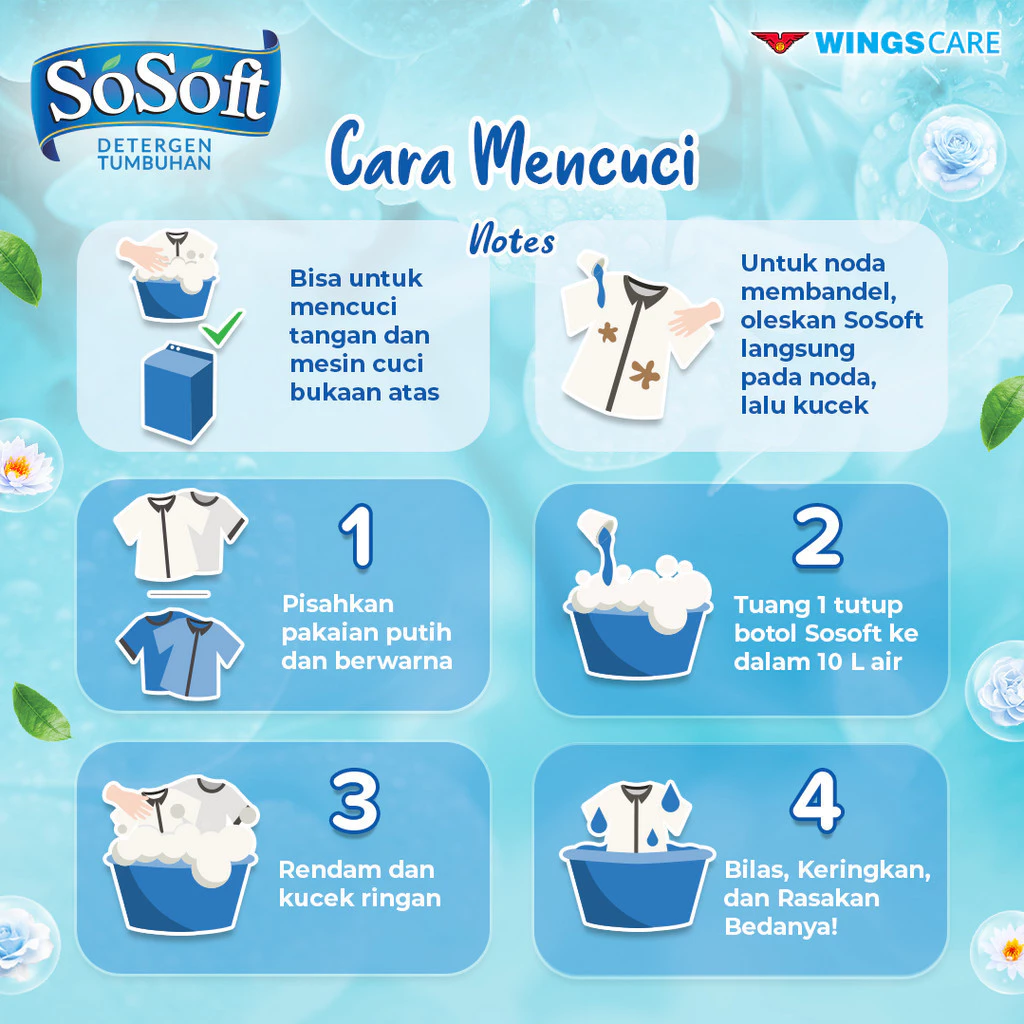 SoSoft
DETERGEN TUMBUHAN

WINGSCARE

Cara Mencuci

Notes

Bisa untuk mencuci tangan dan mesin cuci bukaan atas

Untuk noda membandel, oleskan SoSoft langsung pada noda, lalu kucek

1
Pisahkan pakaian putih dan berwarna

2
Tuang 1 tutup botol Sosoft ke dalam 10 L air

3
Rendam dan kucek ringan

4
Bilas, Keringkan, dan Rasakan Bedanya!