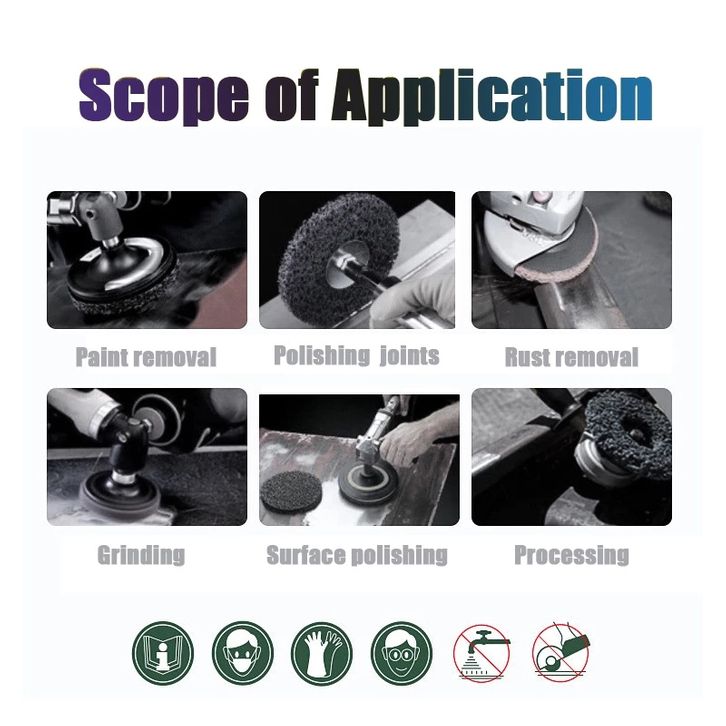 Scope of Application

Paint removal

Polishing joints

Rust removal

Grinding

Surface polishing

Processing