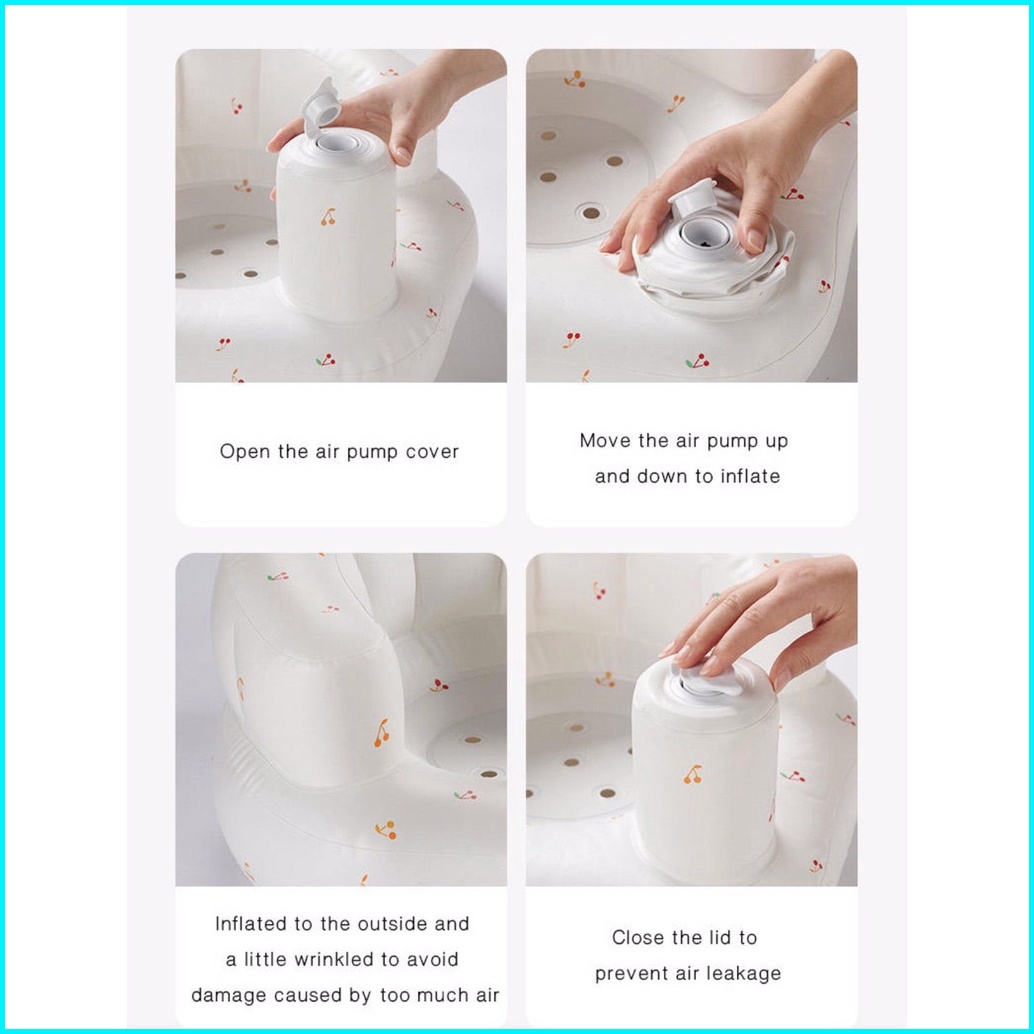 Open the air pump cover

Move the air pump up and down to inflate

Inflated to the outside and a little wrinkled to avoid damage caused by too much air

Close the lid to prevent air leakage