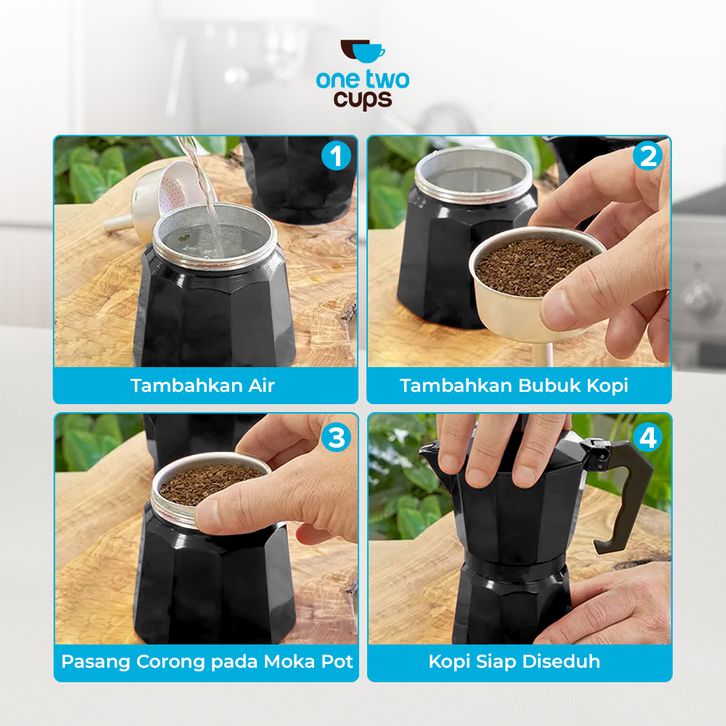 one two cups

1
Tambahkan Air

2
Tambahkan Bubuk Kopi

3
Pasang Corong pada Moka Pot

4
Kopi Siap Diseduh