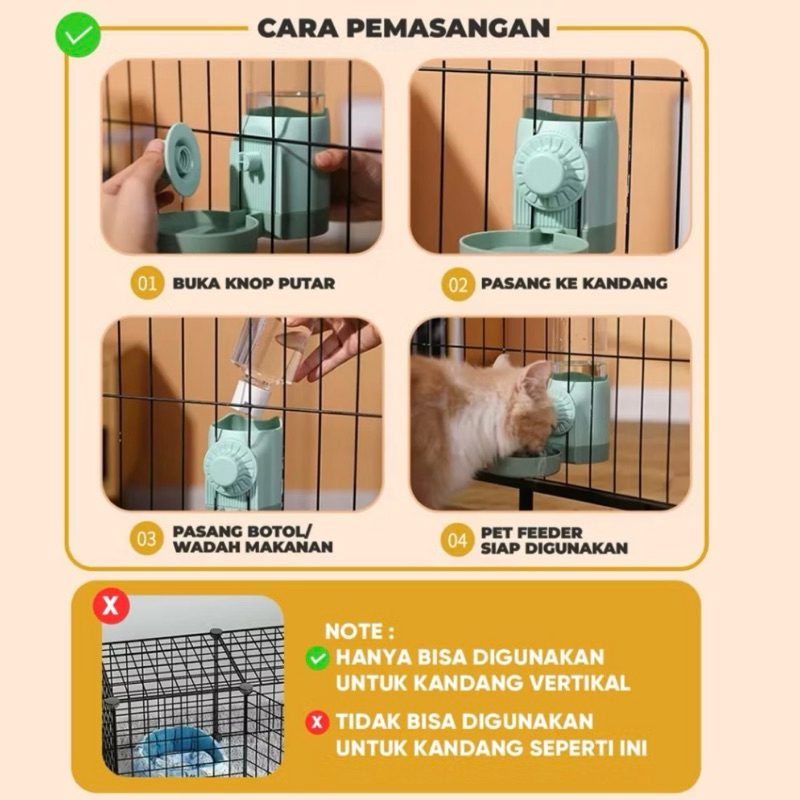 CARA PEMASANGAN

01 BUKA KNOP PUTAR

02 PASANG KE KANDANG

03 PASANG BOTOL/ WADAH MAKANAN

04 PET FEEDER SIAP DIGUNAKAN

NOTE :
HANYA BISA DIGUNAKAN UNTUK KANDANG VERTIKAL
TIDAK BISA DIGUNAKAN UNTUK KANDANG SEPERTI INI