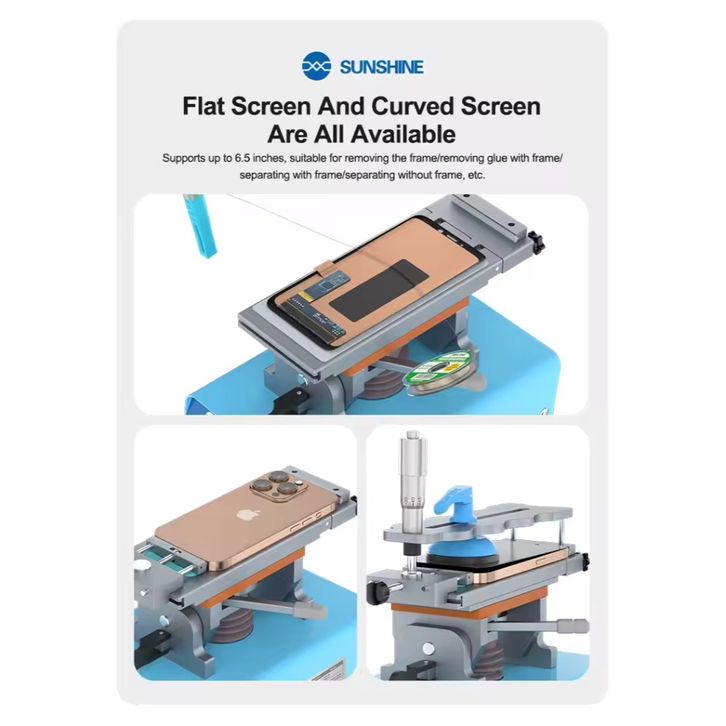 SUNSHINE

Flat Screen And Curved Screen Are All Available

Supports up to 6.5 inches, suitable for removing the frame/removing glue with frame/ separating with frame/separating without frame, etc.