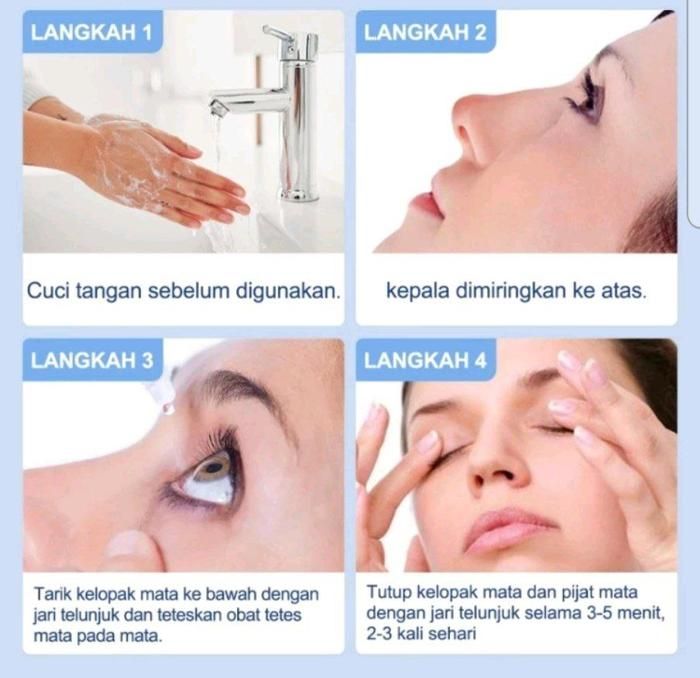 LANGKAH 1

Cuci tangan sebelum digunakan.

LANGKAH 2

kepala dimiringkan ke atas.

LANGKAH 3

Tarik kelopak mata ke bawah dengan jari telunjuk dan teteskan obat tetes mata pada mata.

LANGKAH 4

Tutup kelopak mata dan pijat mata dengan jari telunjuk selama 3-5 menit, 2-3 kali sehari