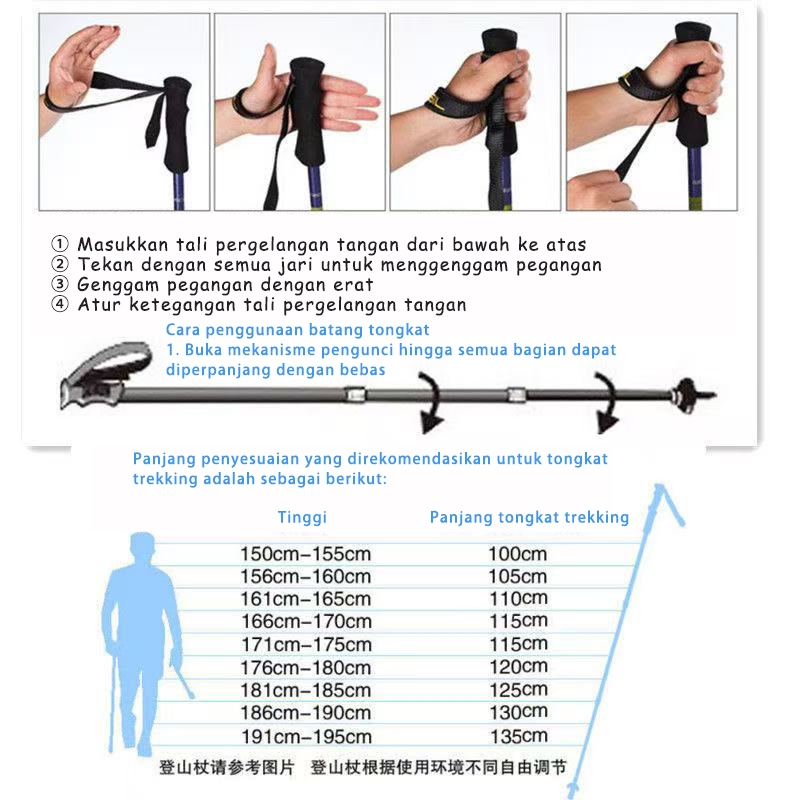 ① Masukkan tali pergelangan tangan dari bawah ke atas
② Tekan dengan semua jari untuk menggenggam pegangan
③ Genggam pegangan dengan erat
④ Atur ketegangan tali pergelangan tangan

Cara penggunaan batang tongkat
1. Buka mekanisme pengunci hingga semua bagian dapat diperpanjang dengan bebas

Panjang penyesuaian yang direkomendasikan untuk tongkat trekking adalah sebagai berikut:

| Tinggi | Panjang tongkat trekking |
|---|---|
| 150cm–155cm | 100cm |
| 156cm–160cm | 105cm |
| 161cm–165cm | 110cm |
| 166cm–170cm | 115cm |
| 171cm–175cm | 115cm |
| 176cm–180cm | 120cm |
| 181cm–185cm | 125cm |
| 186cm–190cm | 130cm |
| 191cm–195cm | 135cm |

登山杖请参考图片 登山杖根据使用环境不同自由调节