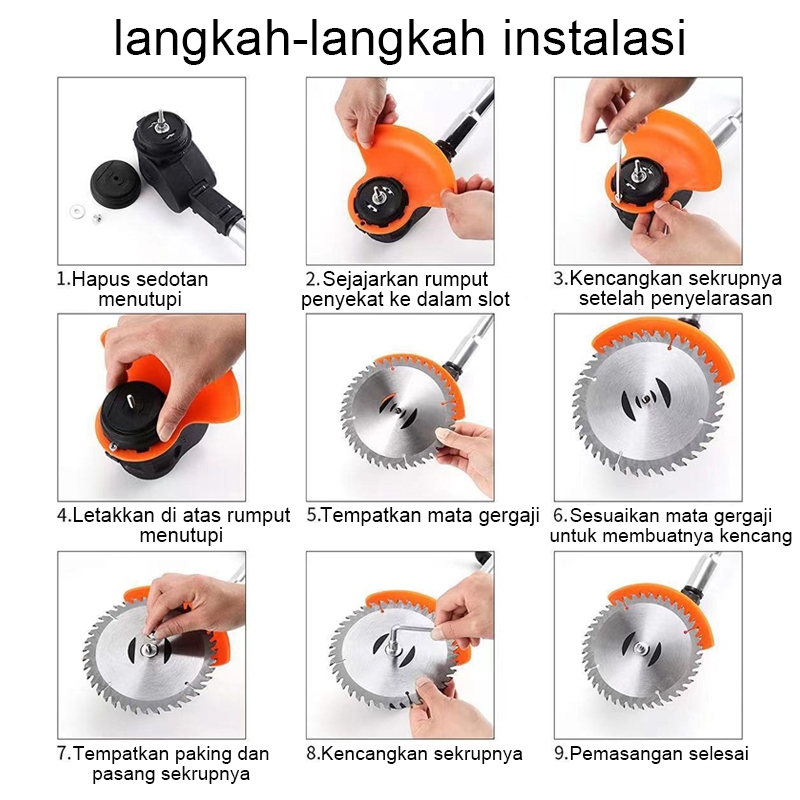 langkah-langkah instalasi

1.Hapus sedotan menutupi

2.Sejajarkan rumput penyekat ke dalam slot

3.Kencangkan sekrupnya setelah penyelarasan

4.Letakkan di atas rumput menutupi

5.Tempatkan mata gergaji

6.Sesuaikan mata gergaji untuk membuatnya kencang

7.Tempatkan paking dan pasang sekrupnya

8.Kencangkan sekrupnya

9.Pemasangan selesai