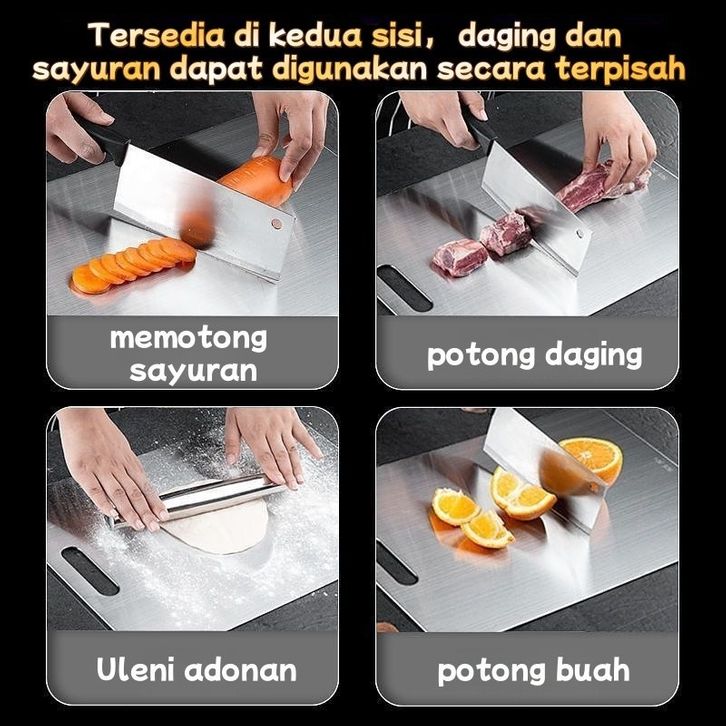 Tersedia di kedua sisi, daging dan sayuran dapat digunakan secara terpisah

memotong sayuran

potong daging

Uleni adonan

potong buah