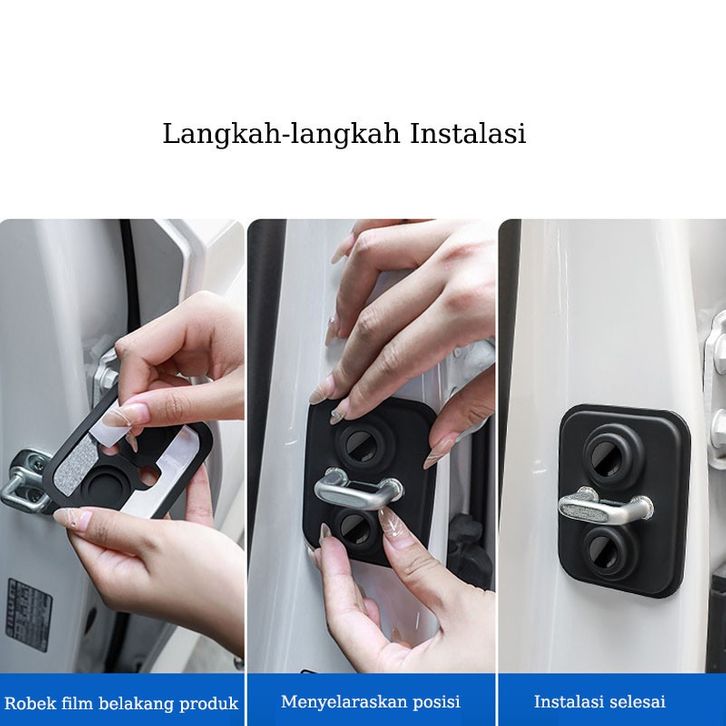 Langkah-langkah Instalasi

Robek film belakang produk

Menyelaraskan posisi

Instalasi selesai