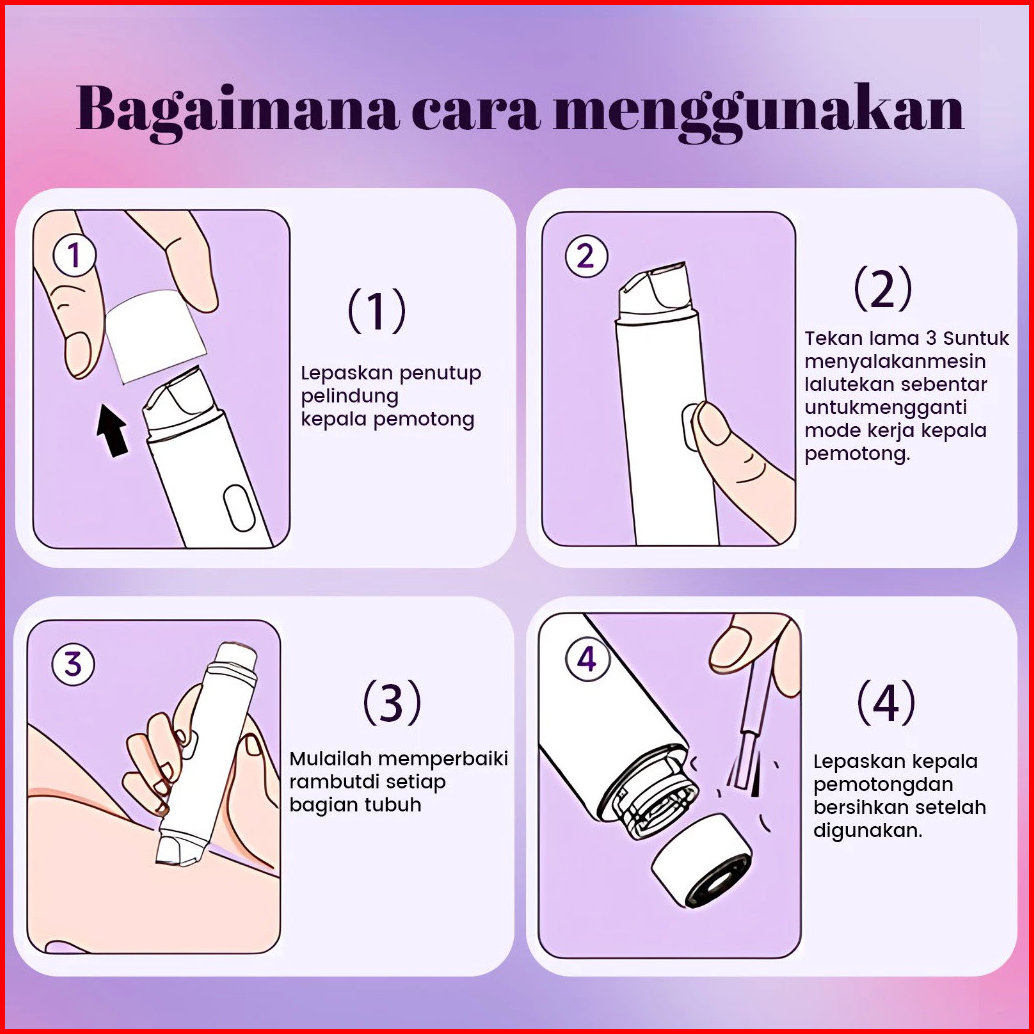 Bagaimana cara menggunakan

1

(1)

Lepaskan penutup pelindung kepala pemotong

2

(2)

Tekan lama 3 Suntuk menyalakanmesin lalutekan sebentar untukmengganti mode kerja kepala pemotong.

3

(3)

Mulailah memperbaiki rambutdi setiap bagian tubuh

4

(4)

Lepaskan kepala pemotongdan bersihkan setelah digunakan.